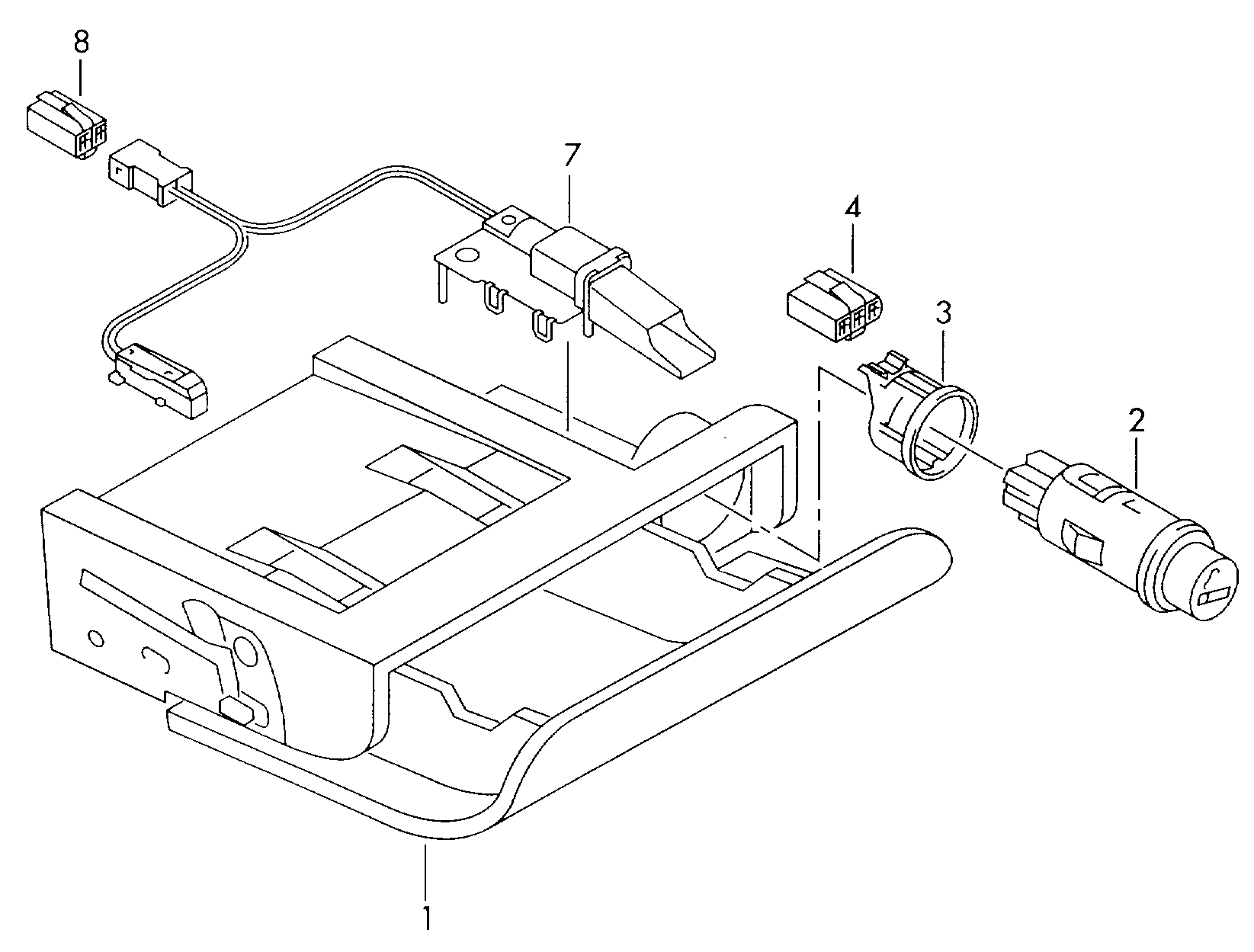 8
7
4
3
2
1