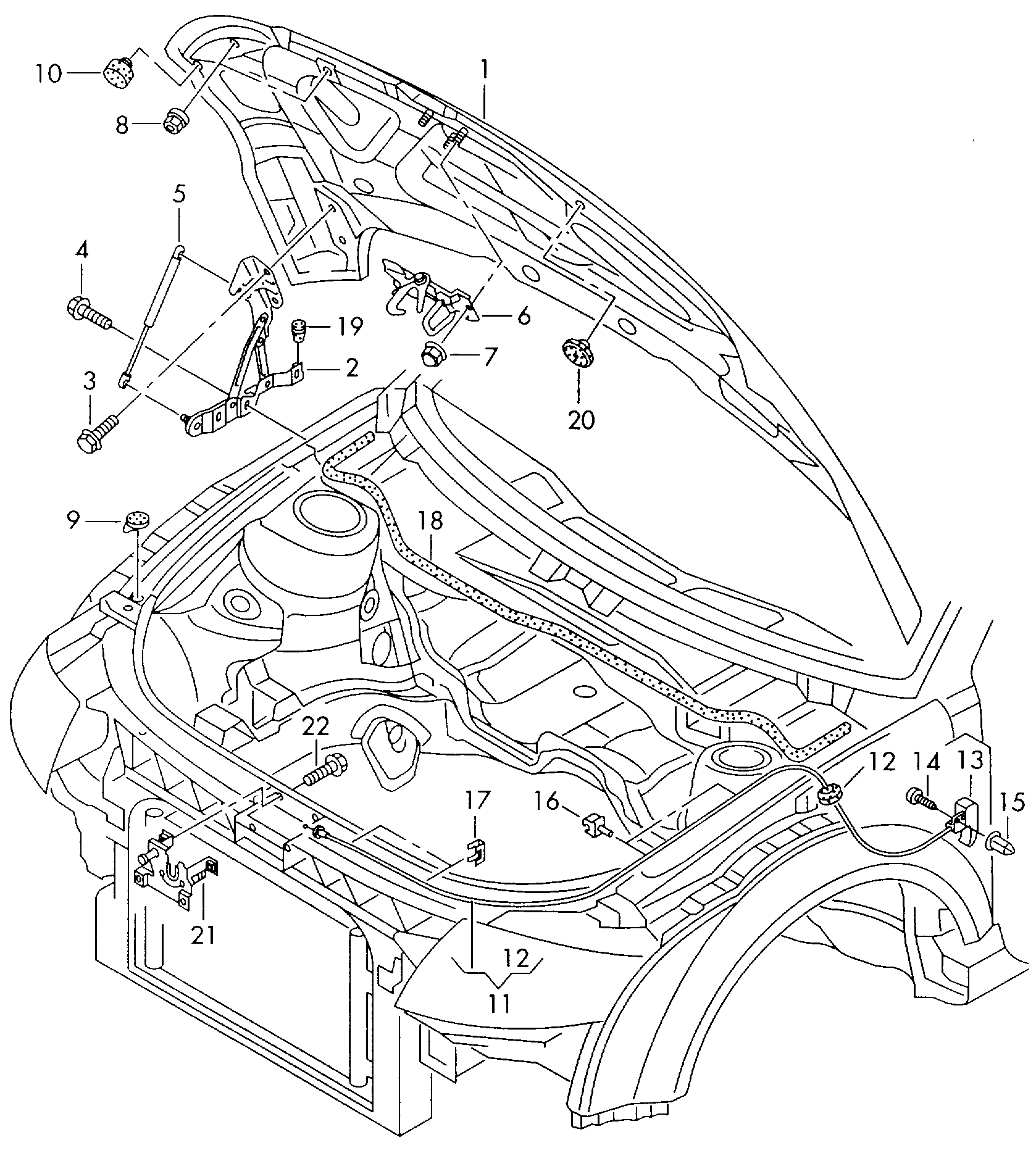 10
8
1
5
4
19
6
2
7
3
20
9
18
22
12
14
13
17
16
15
21
12
11