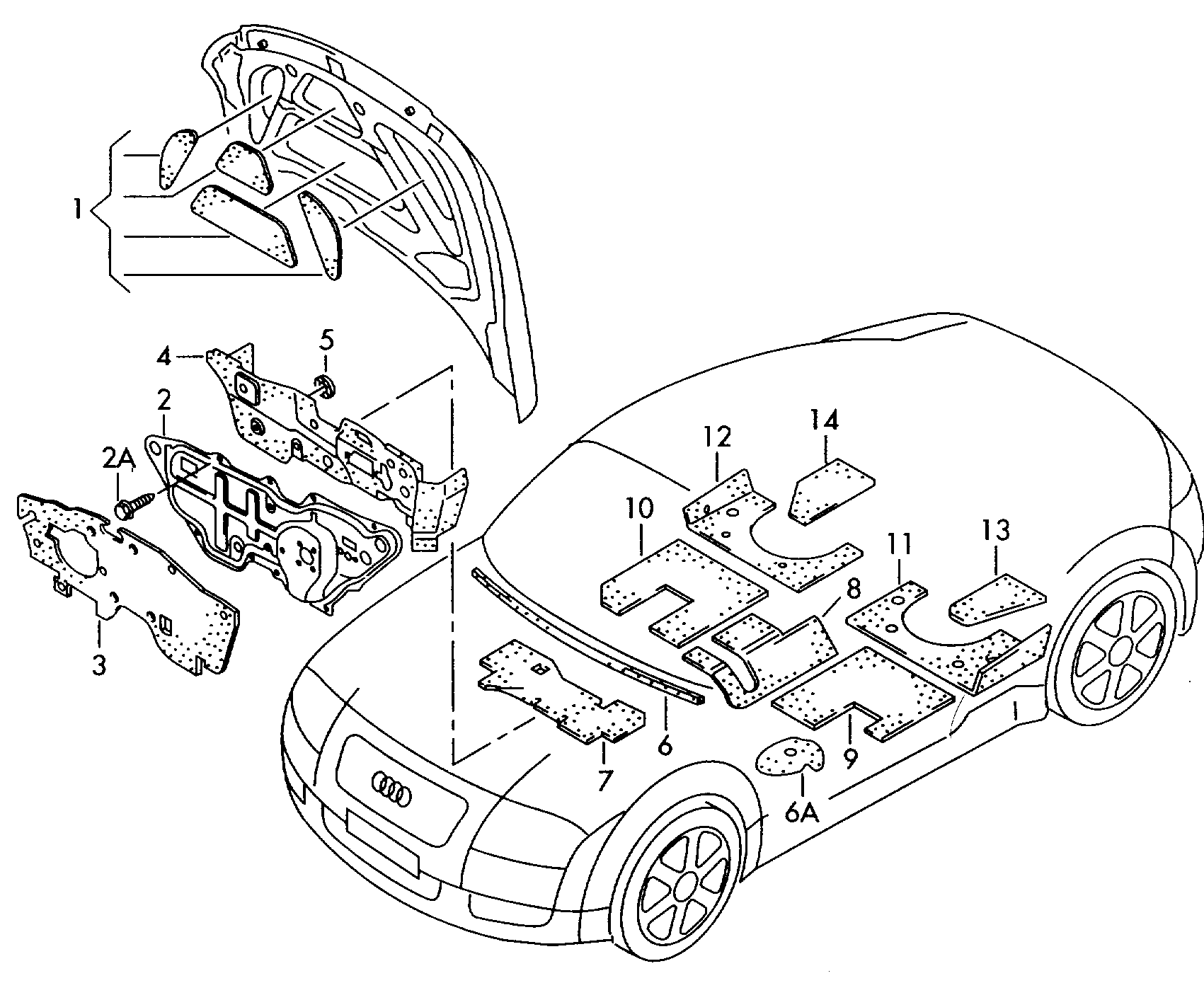 1
4
5
2
2A
3
12
14
10
11
13
8
6
7
9
6A