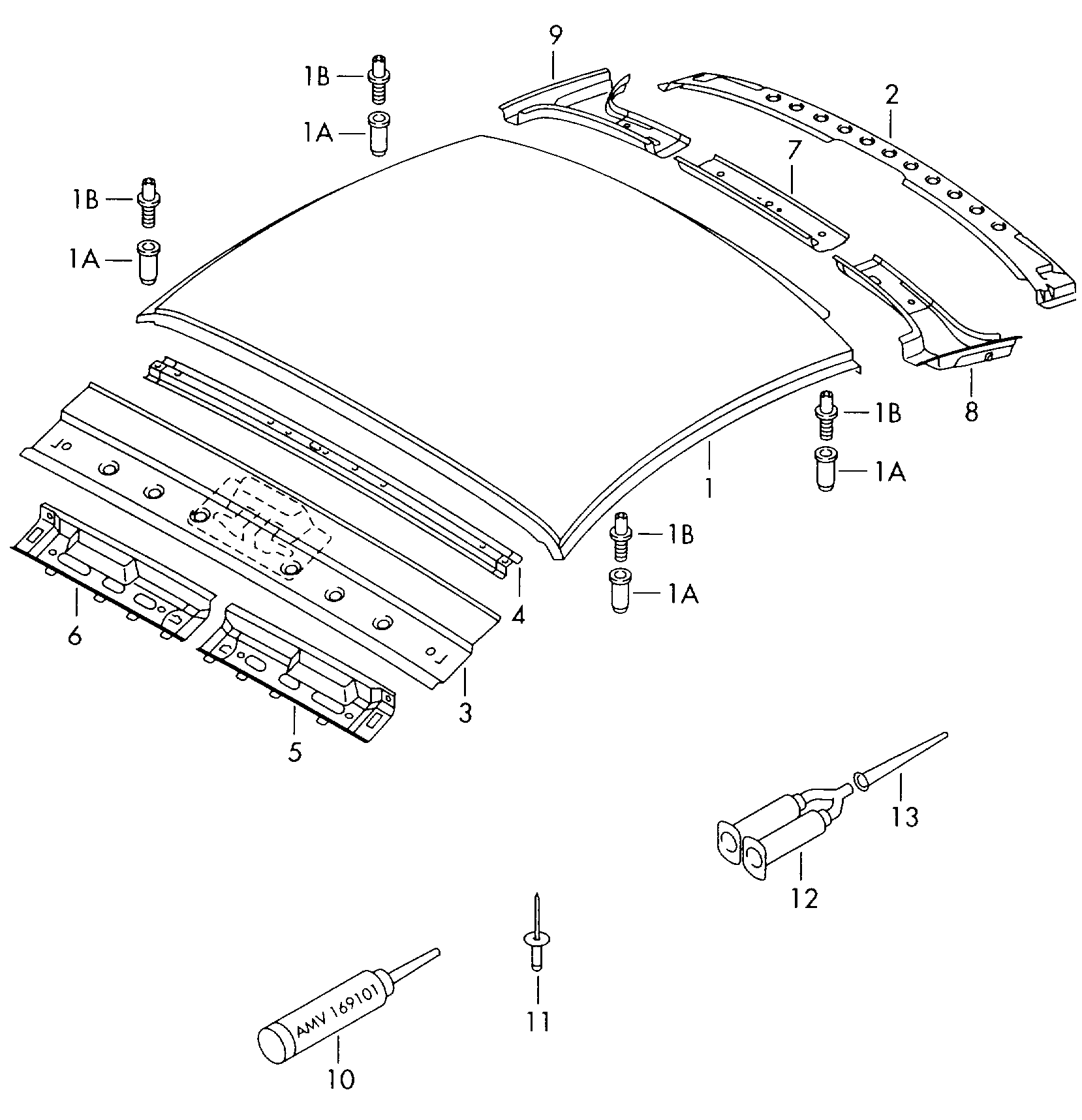 9
1B
1A
2
7
1B
1A
8
1B
1A
1
1B
1A
4
6
3
5
13
12
11
AMV 169101
10