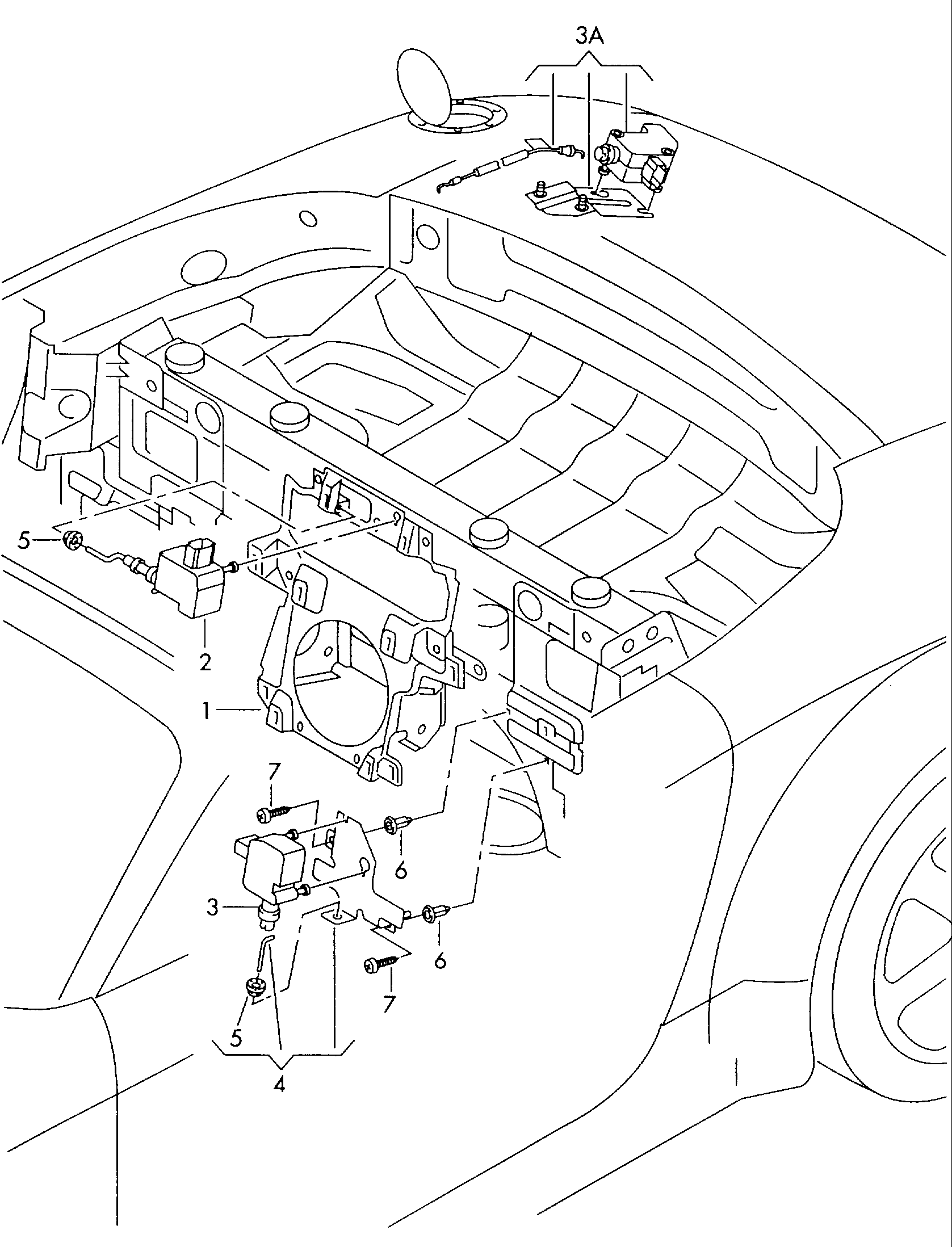 3A

5

2

1

7

6

3

6

7

5

4