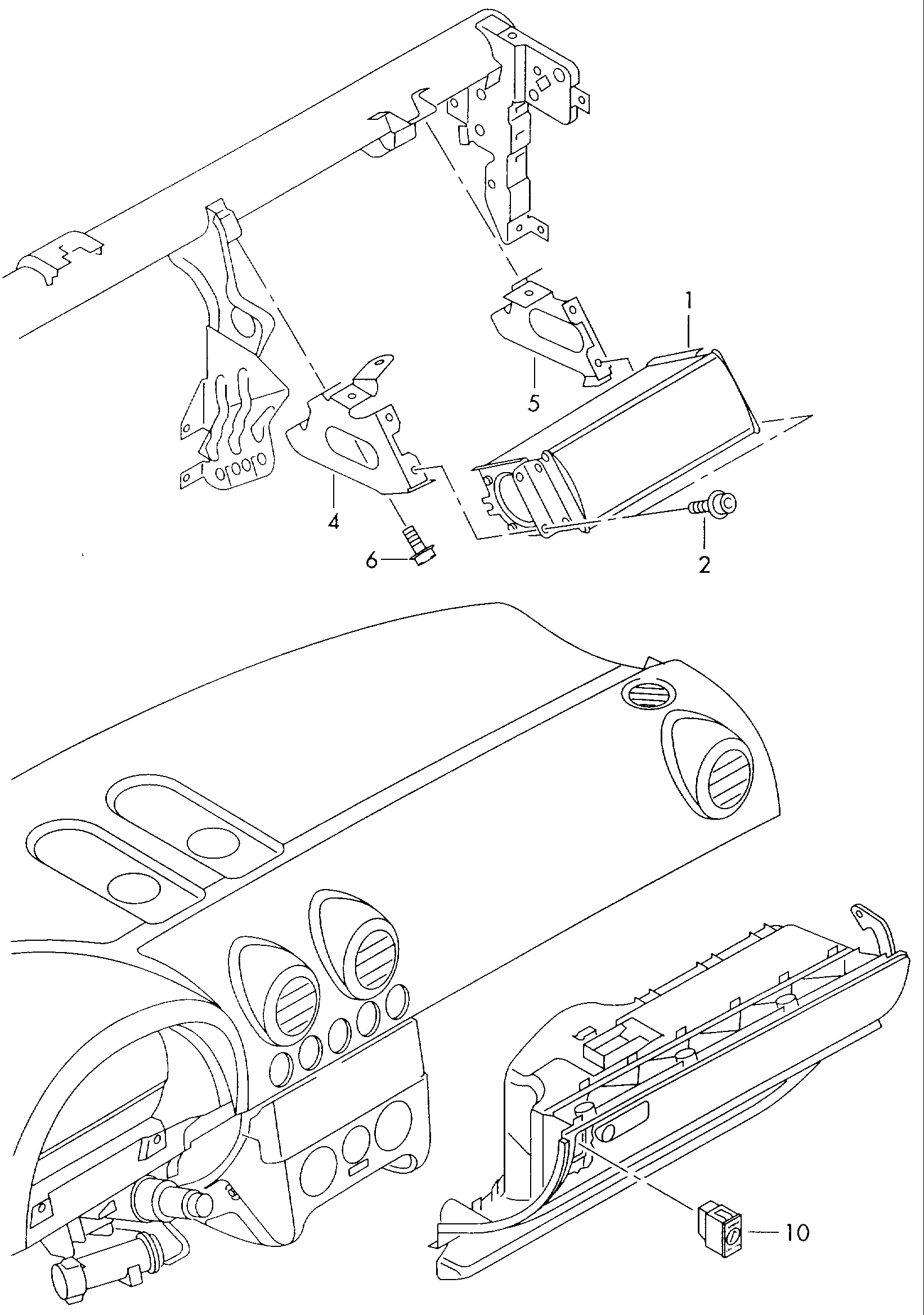 1
5
4
6
2
10