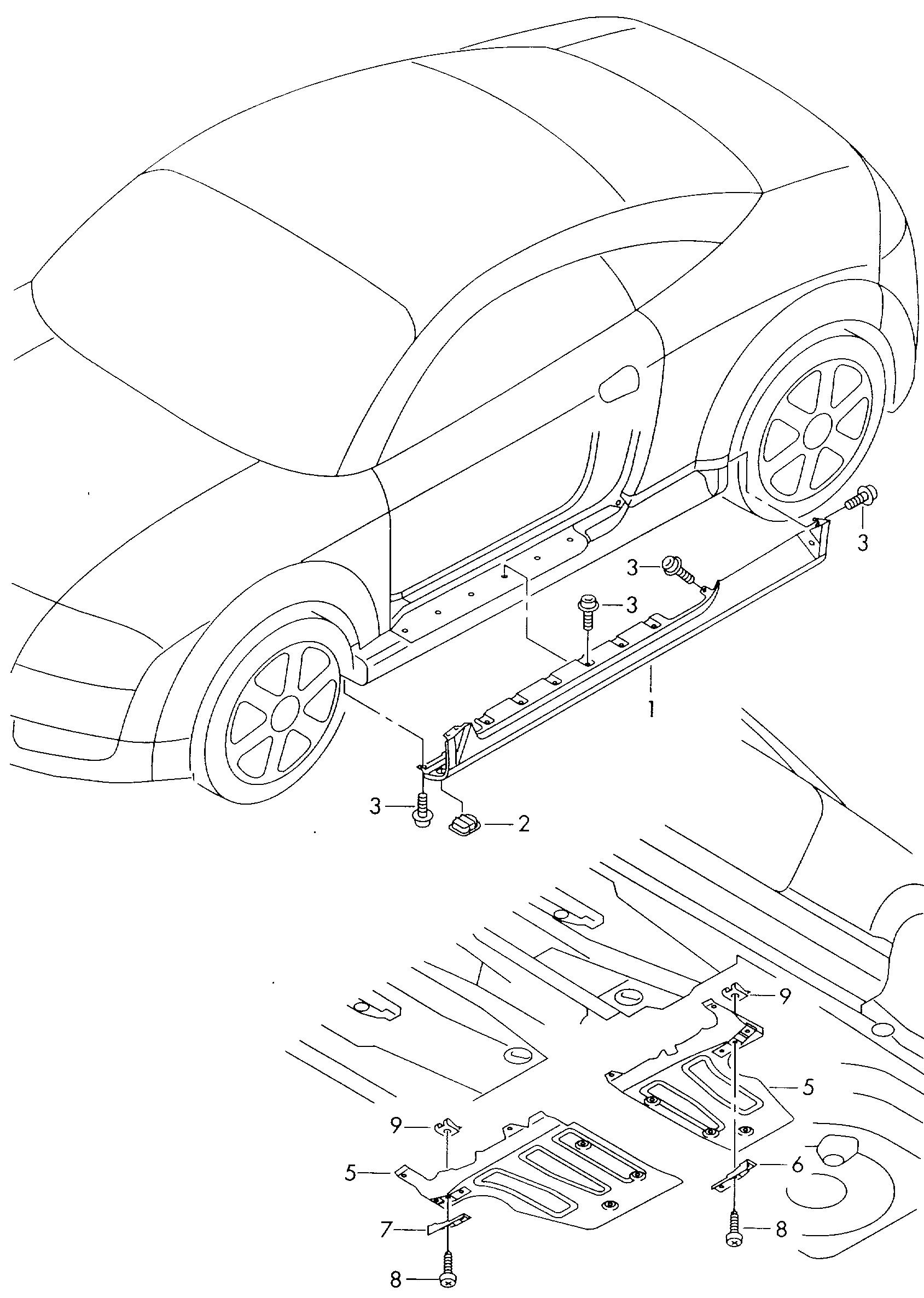 3
3
3
1
3
2
9
5
9
5
6
7
8
8