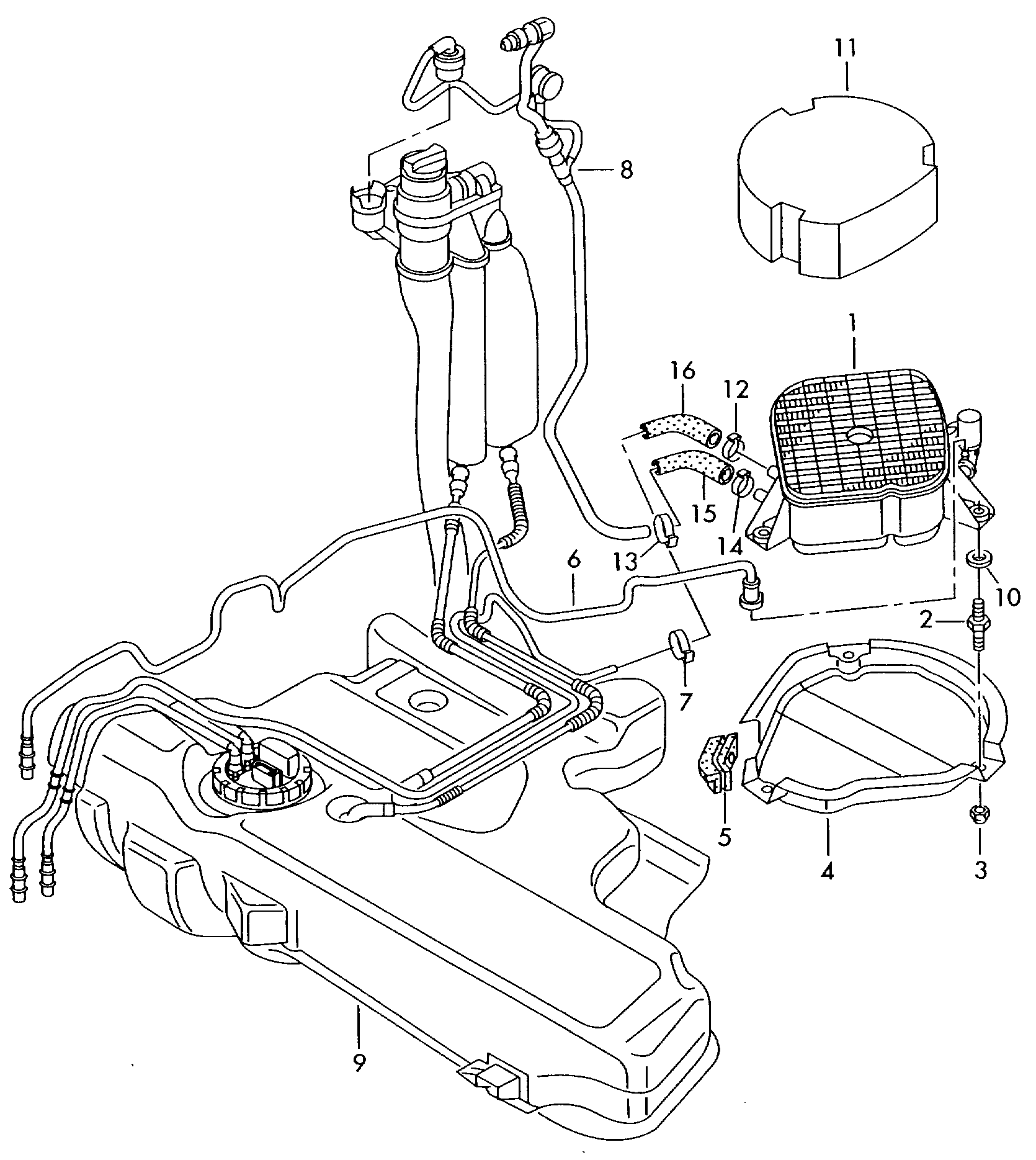 11
8
1
16
12
15
14
13
6
10
2
7
5
4
3
9