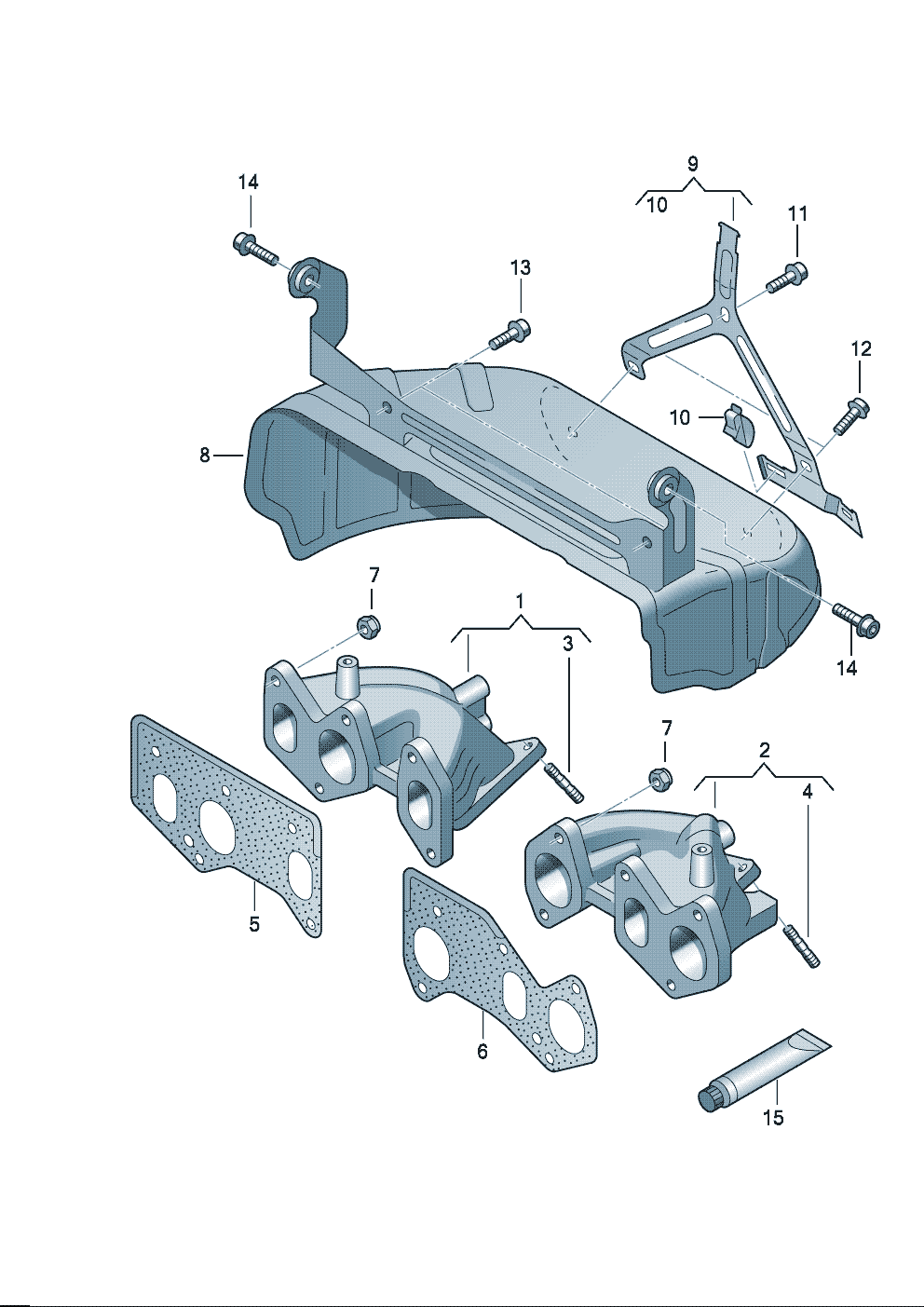 14
9
10
11
13
12
10
8
7
1
3
14
7
2
4
5
6
15