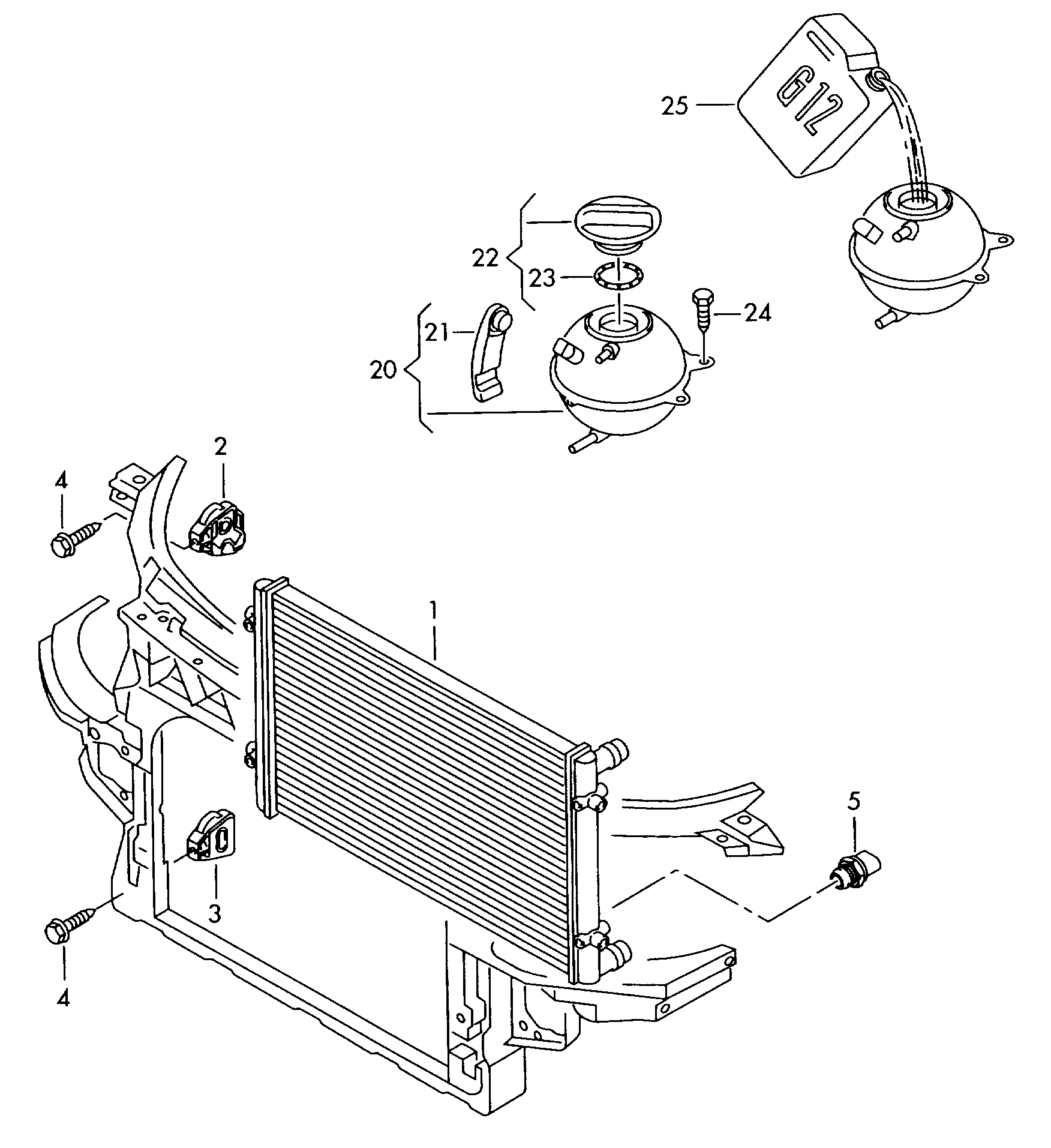 25
G12
22
23
24
21
20
2
4
1
5
3
4