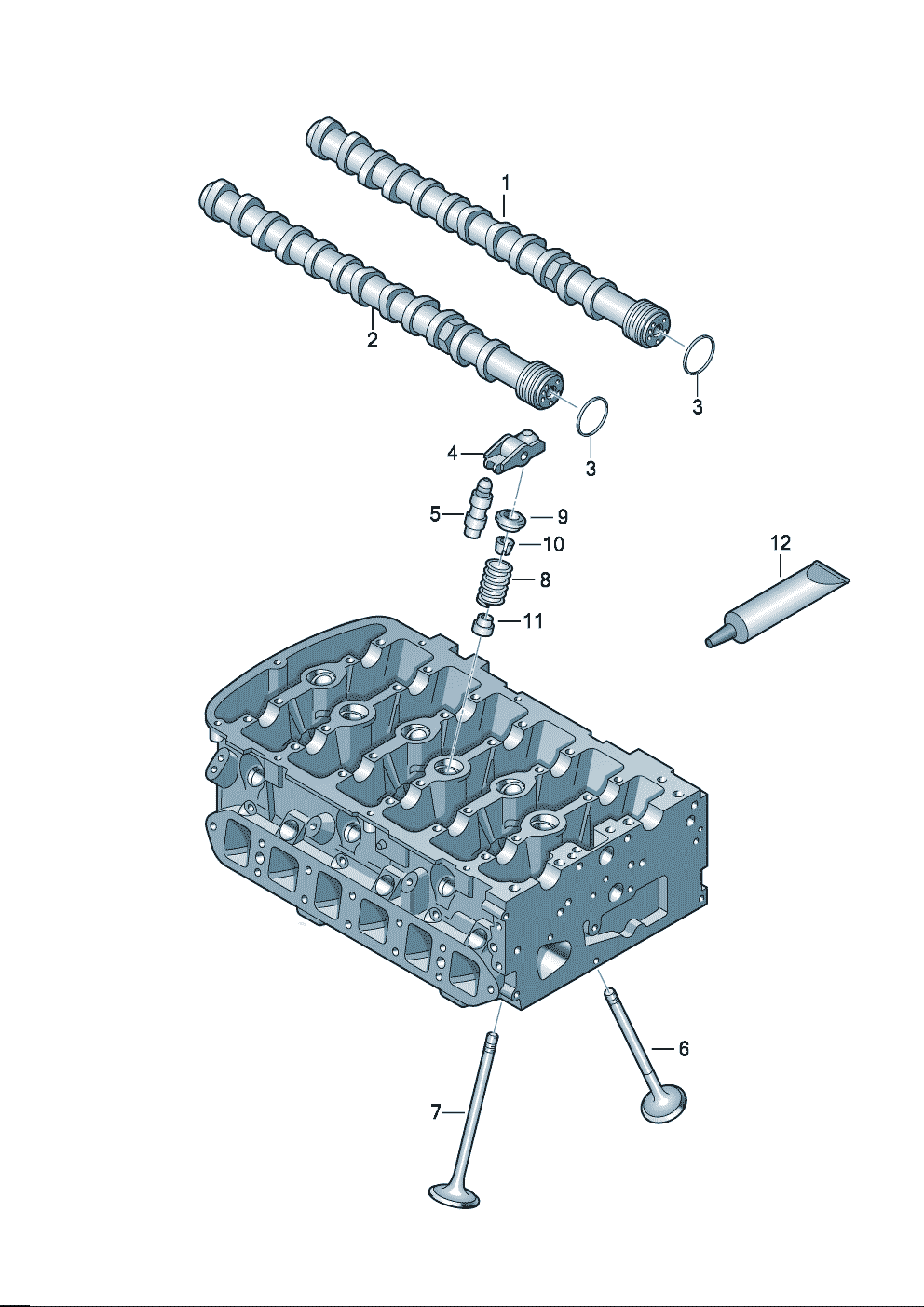 1
2
3
3
4
5
9
10
8
11
12
6
7