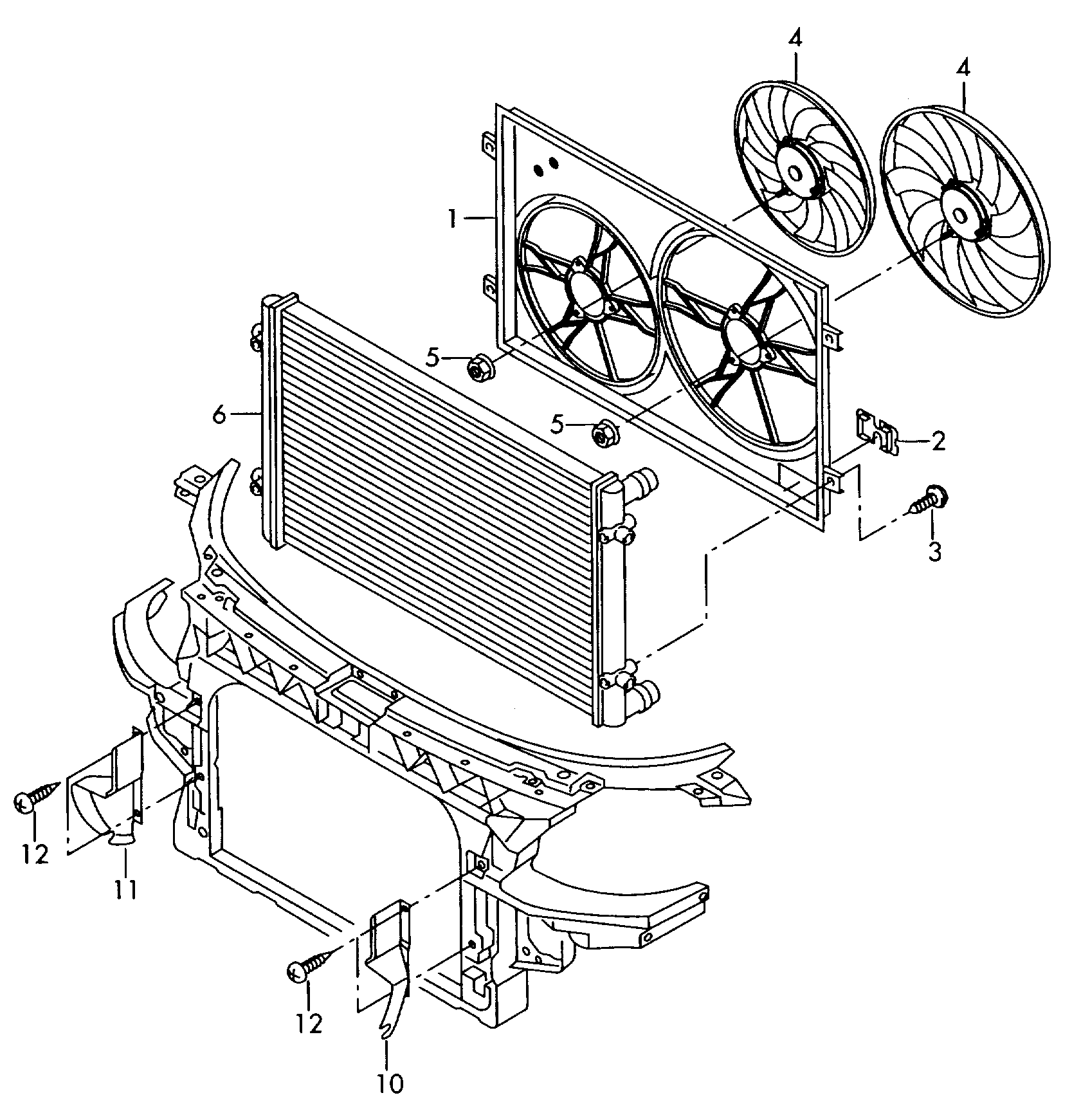 4
4
1
5
6
5
2
3
12
11
12
10