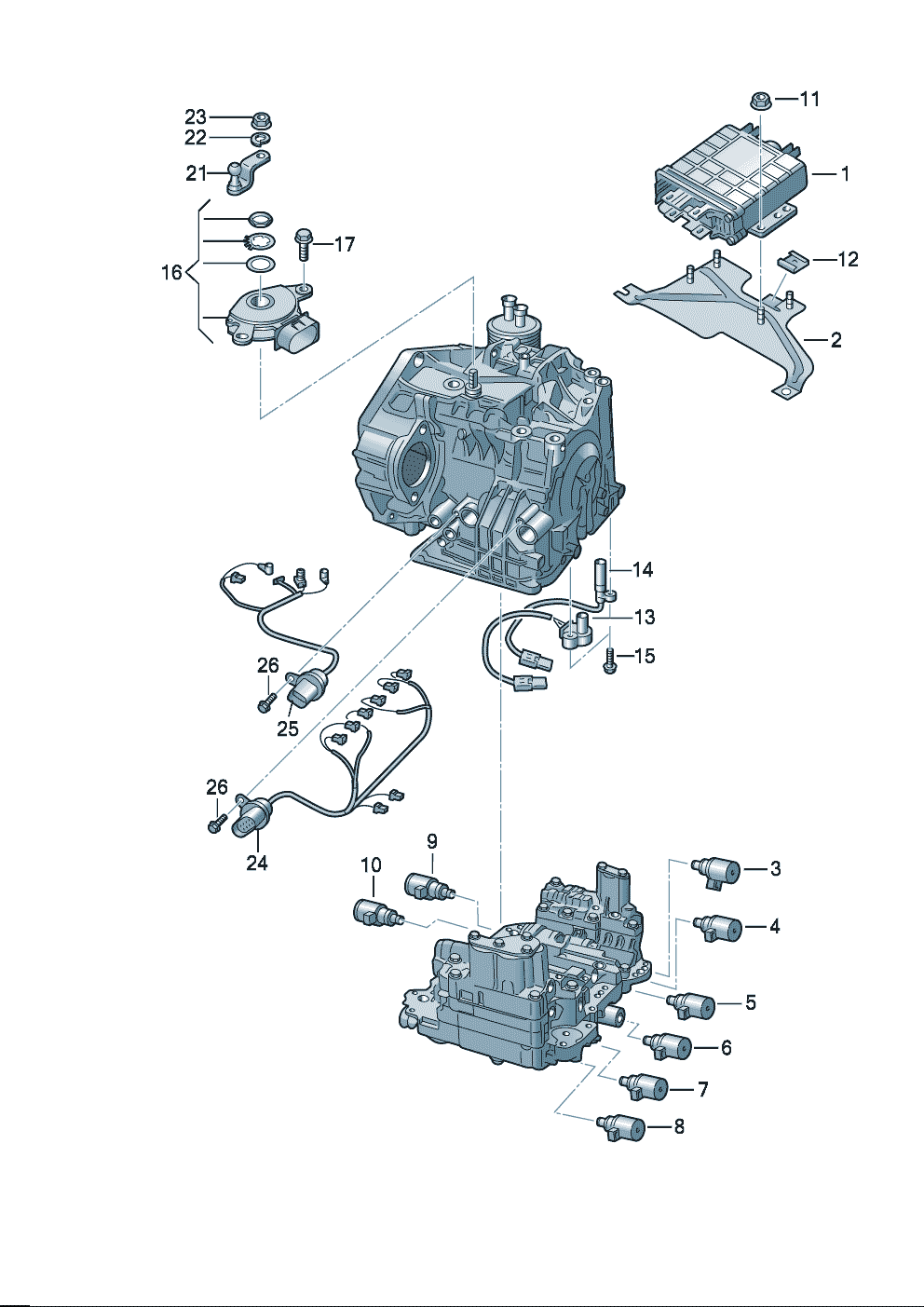 23
22
21
16
17
11
1
12
2
14
13
15
26
25
26
24
9
10
3
4
5
6
7
8