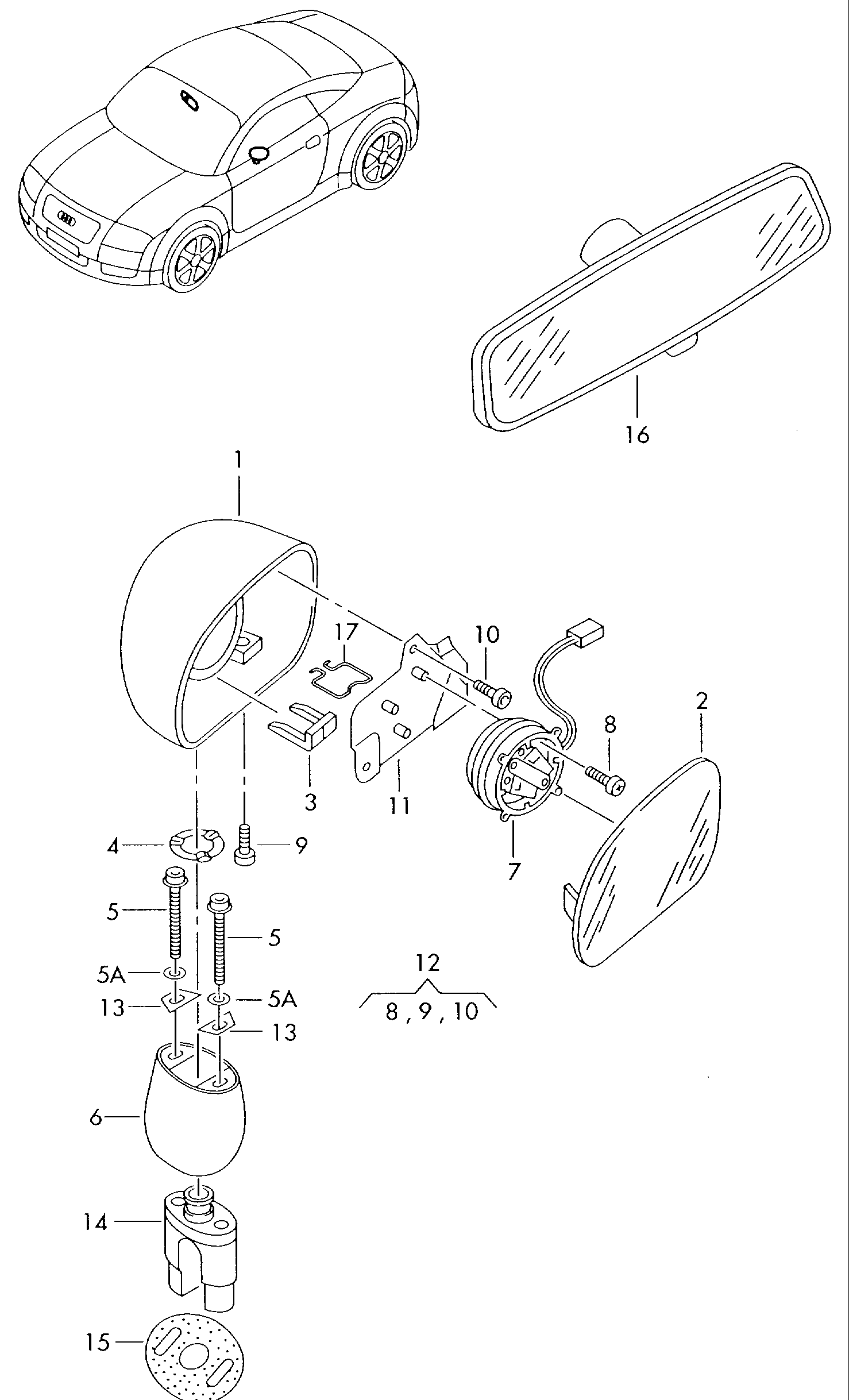 16

1

17

10

2

8

3

11

7

4

9

5

5

5A

5A

13

13

12

8 , 9 , 10

6

14

15