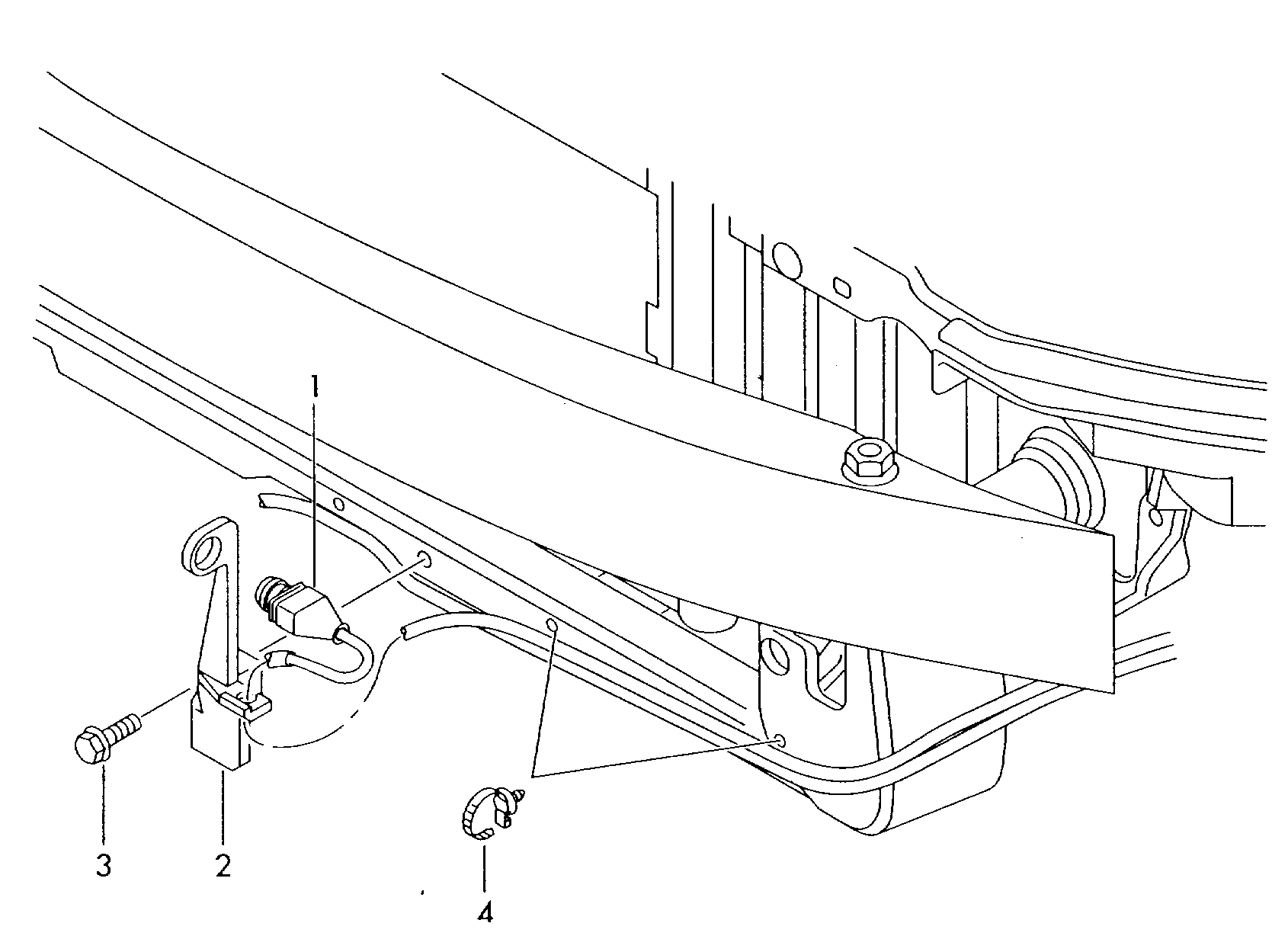 1
3
2
4