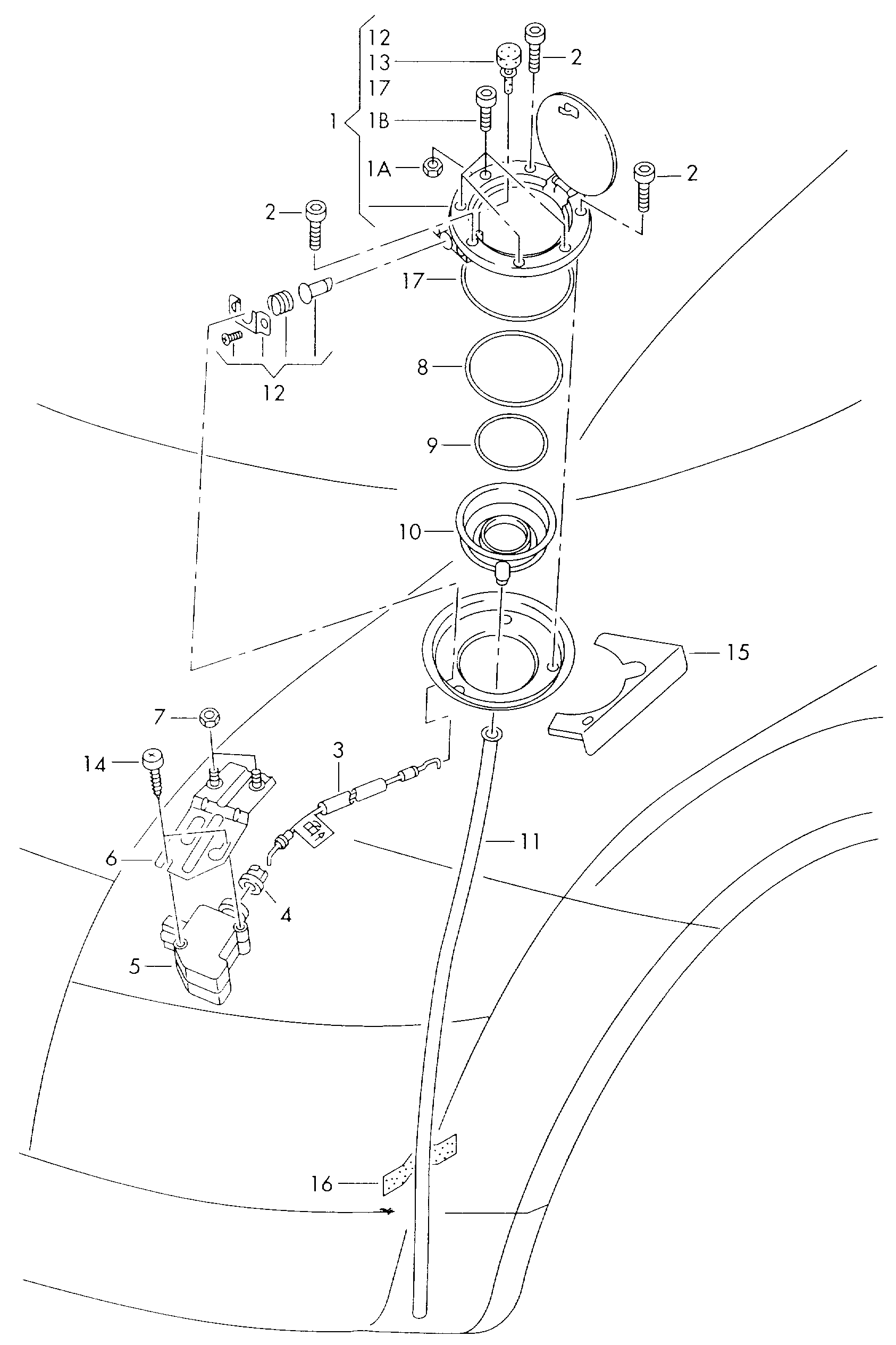 12
13
17
1
1B
1A
2
2
2
17
12
8
9
10
15
7
14
3
11
6
4
5
16