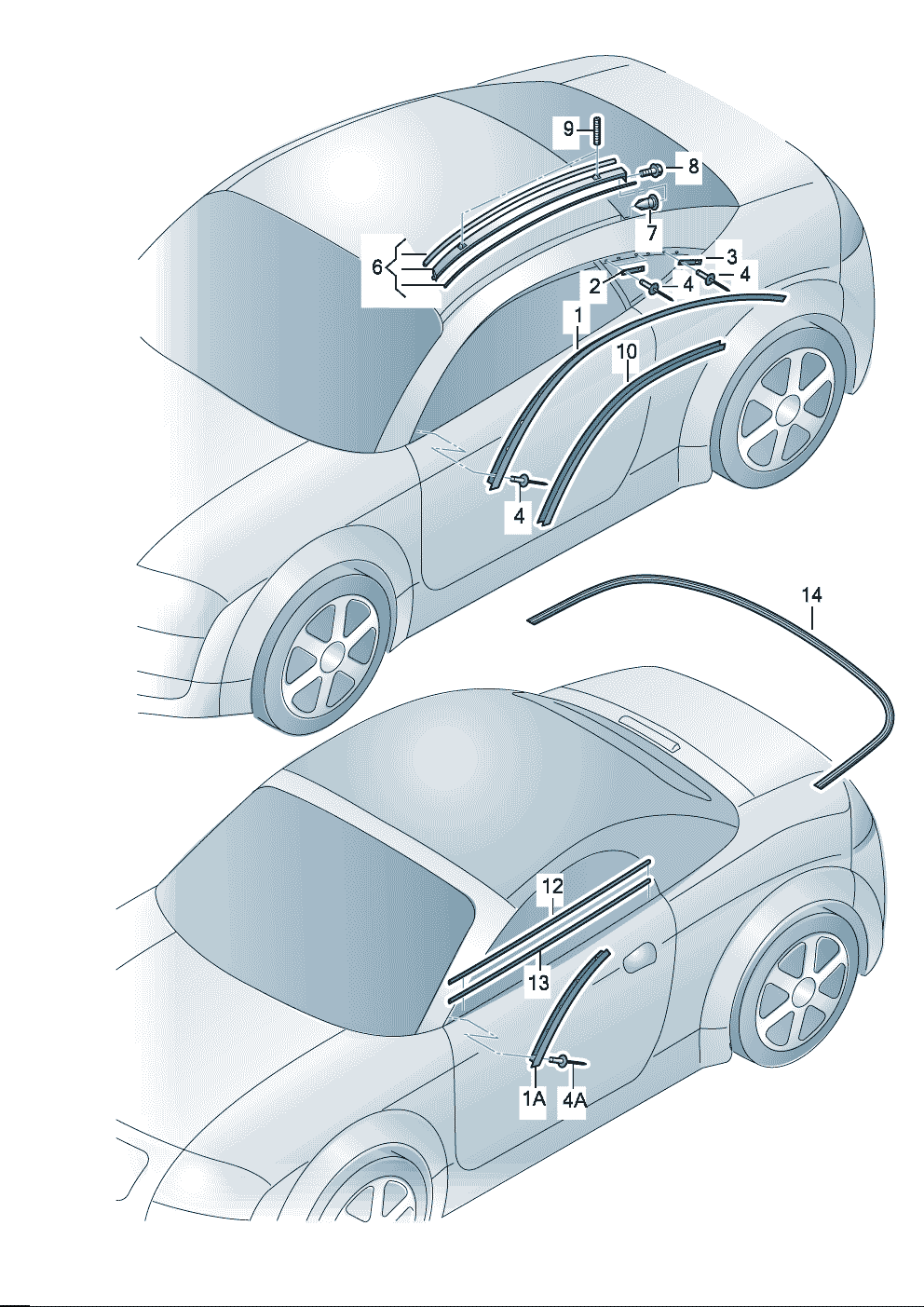 9
8
7
6
3
2
4
4
1
10
4
14
12
13
1A
4A