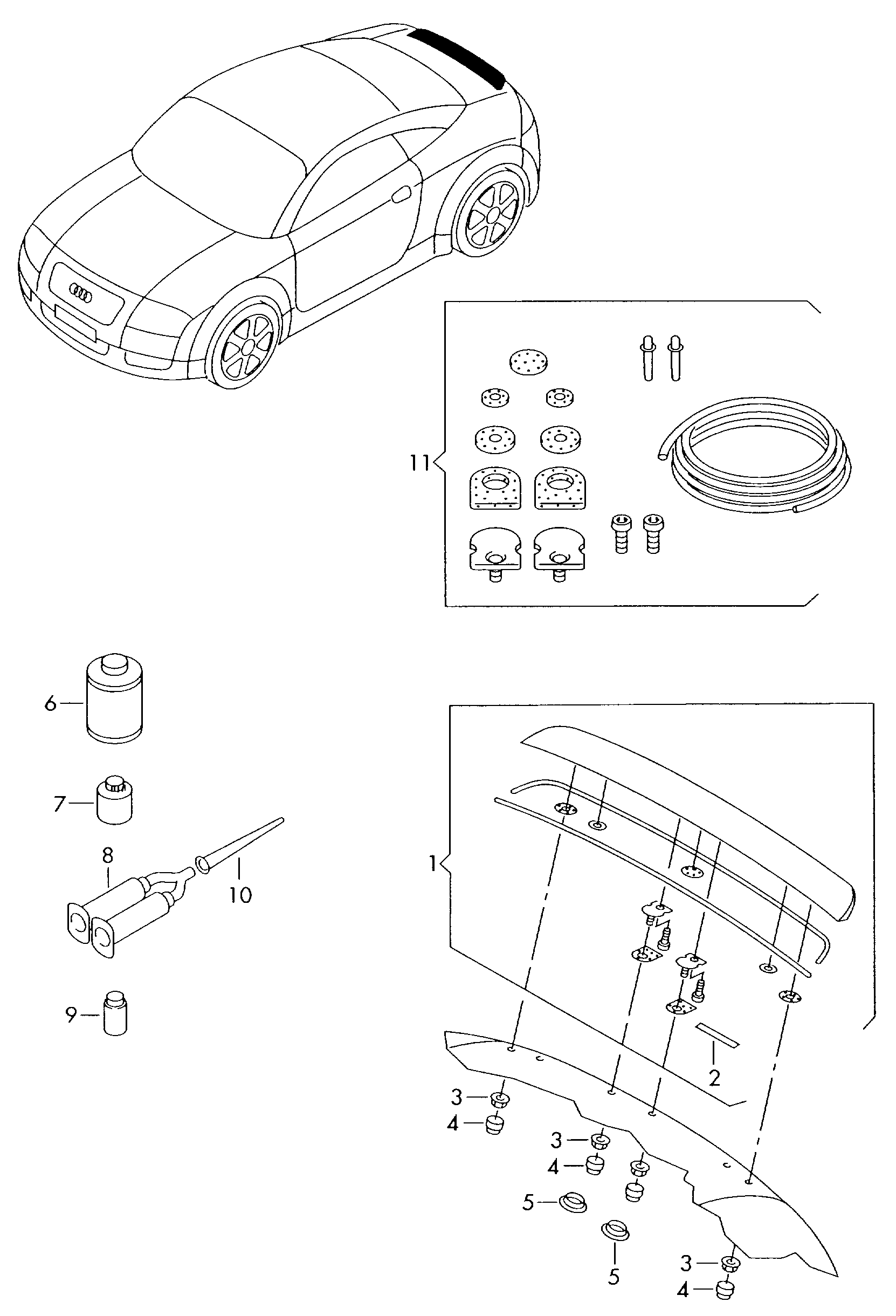 11

6

7

8

10

9

1

2

3

4

3

4

5

5

3

4