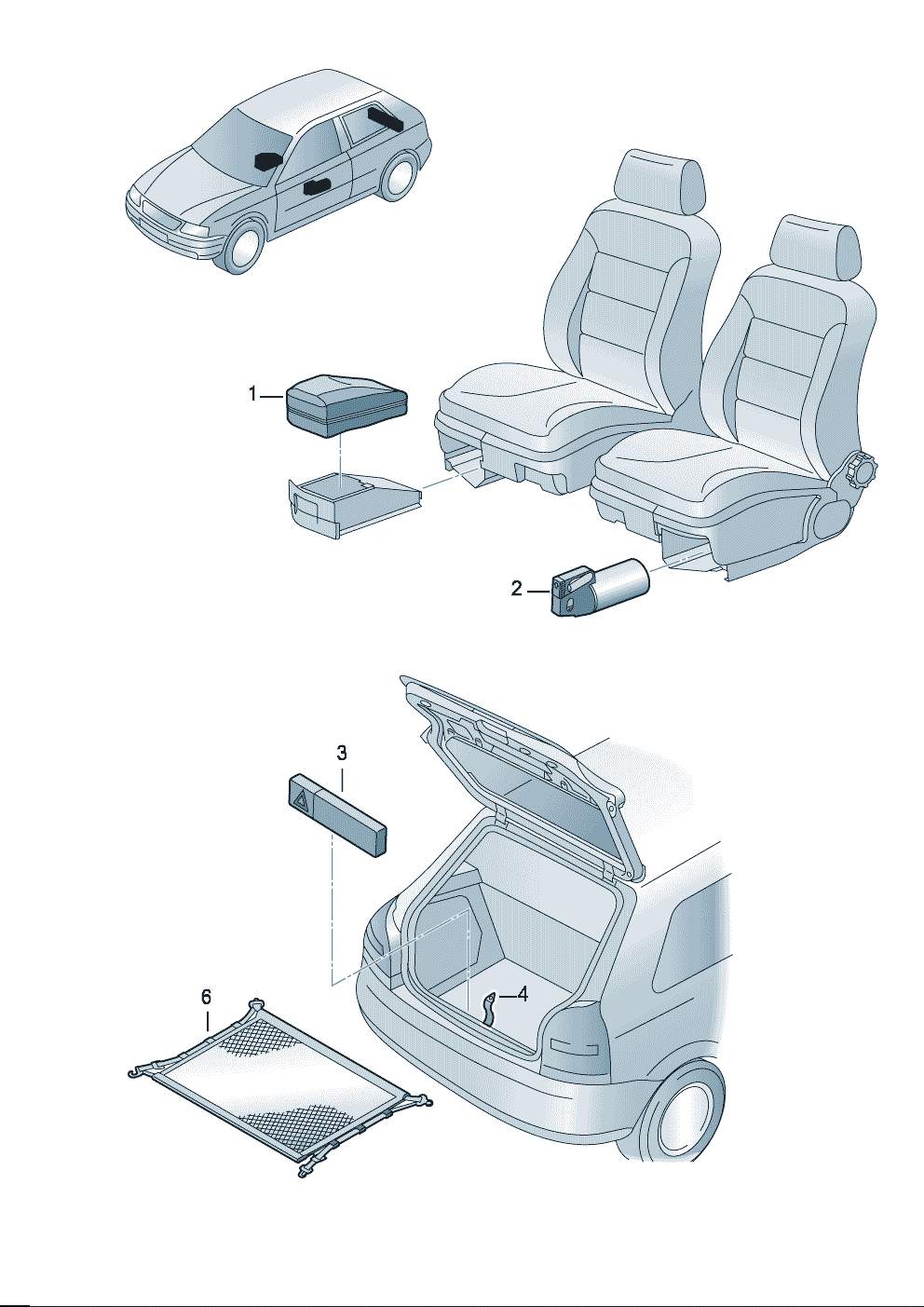 1
2
3
4
6