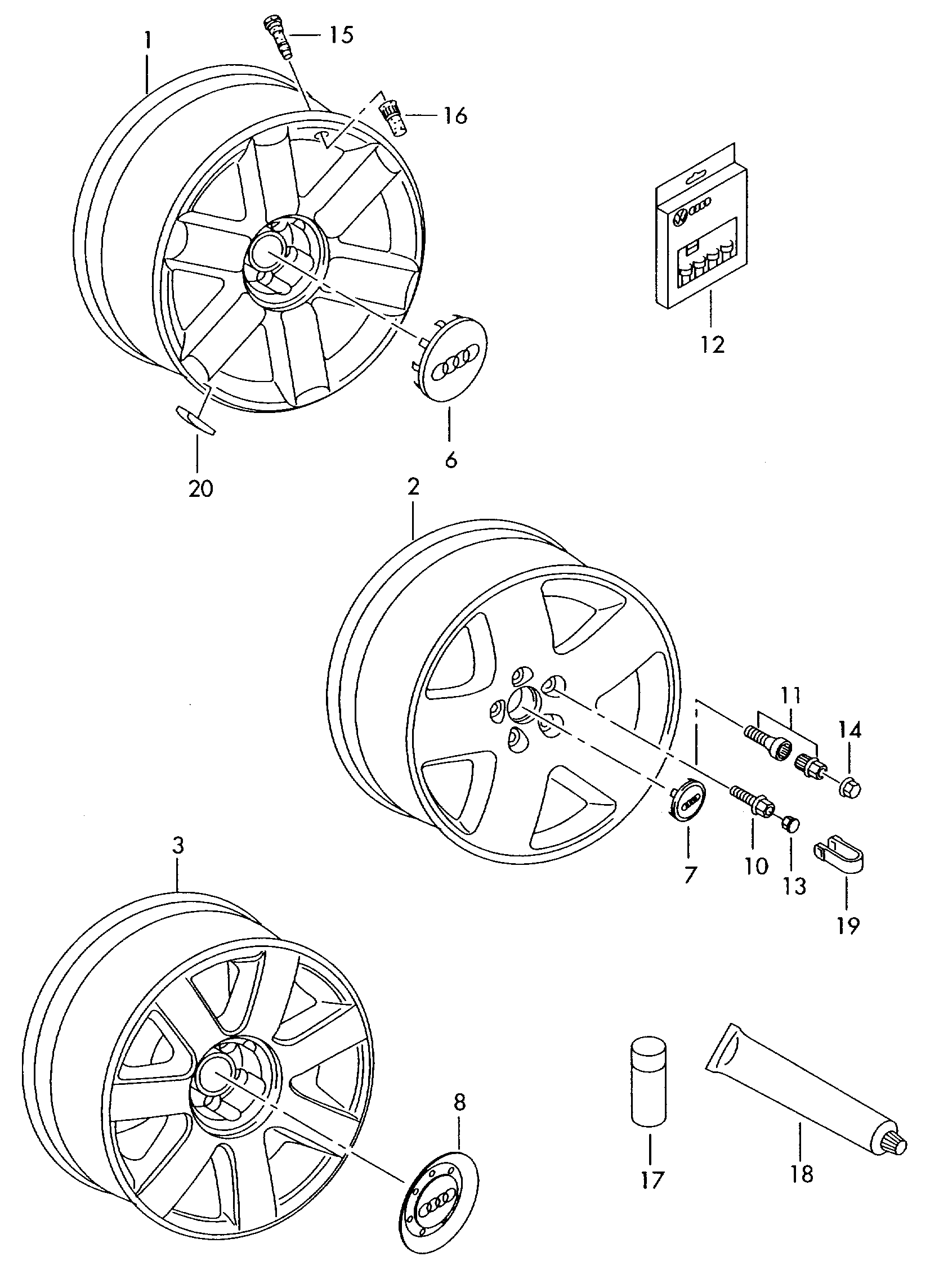 1
15
16
12
6
20
2
11
14
7
10
13
19
3
8
17
18