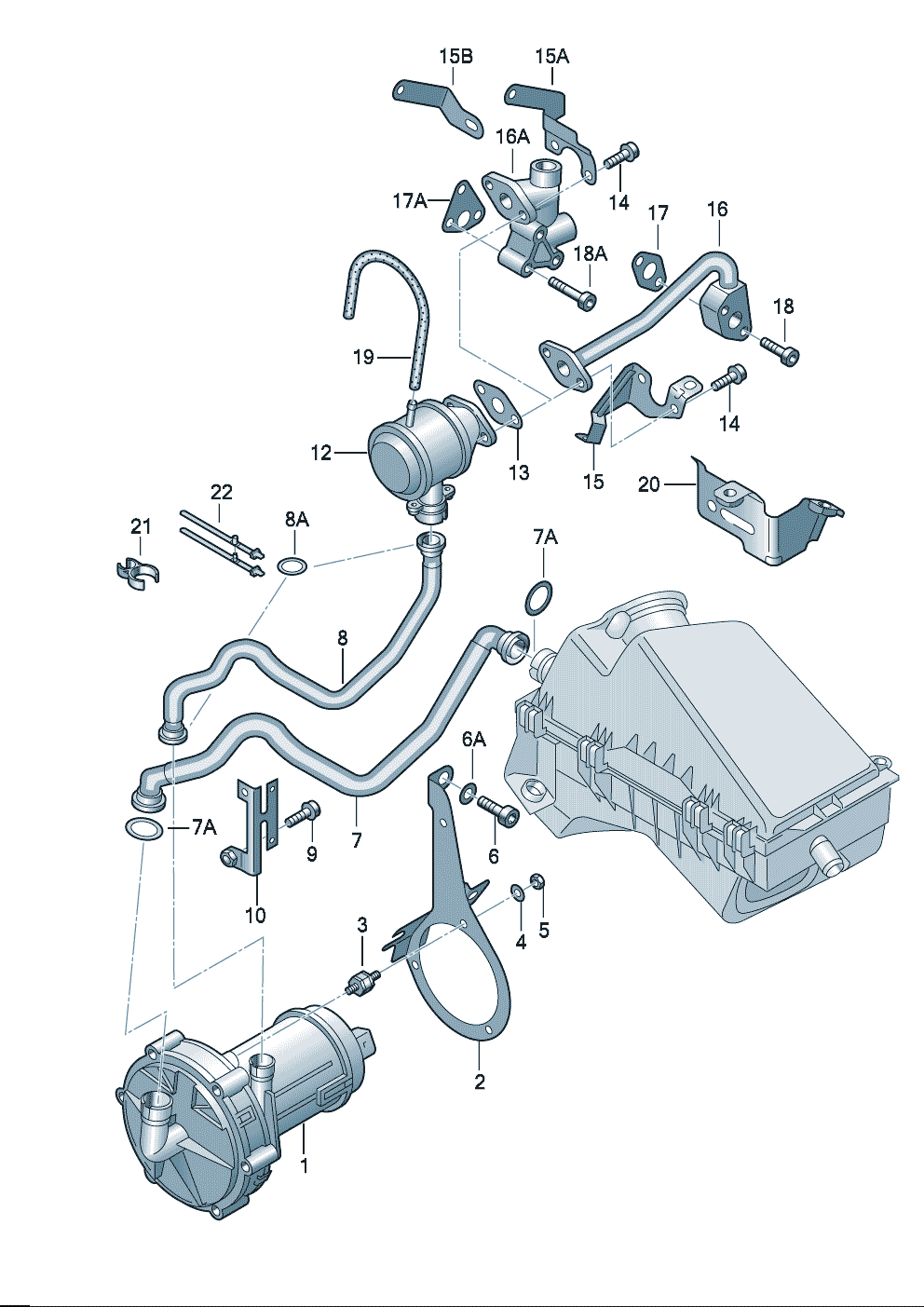 15B
15A
16A
14
17A
17
16
18A
18
19
14
12
13
15
20
22
21
8A
7A
8
6A
7A
9
7
6
10
3
4
5
2
1