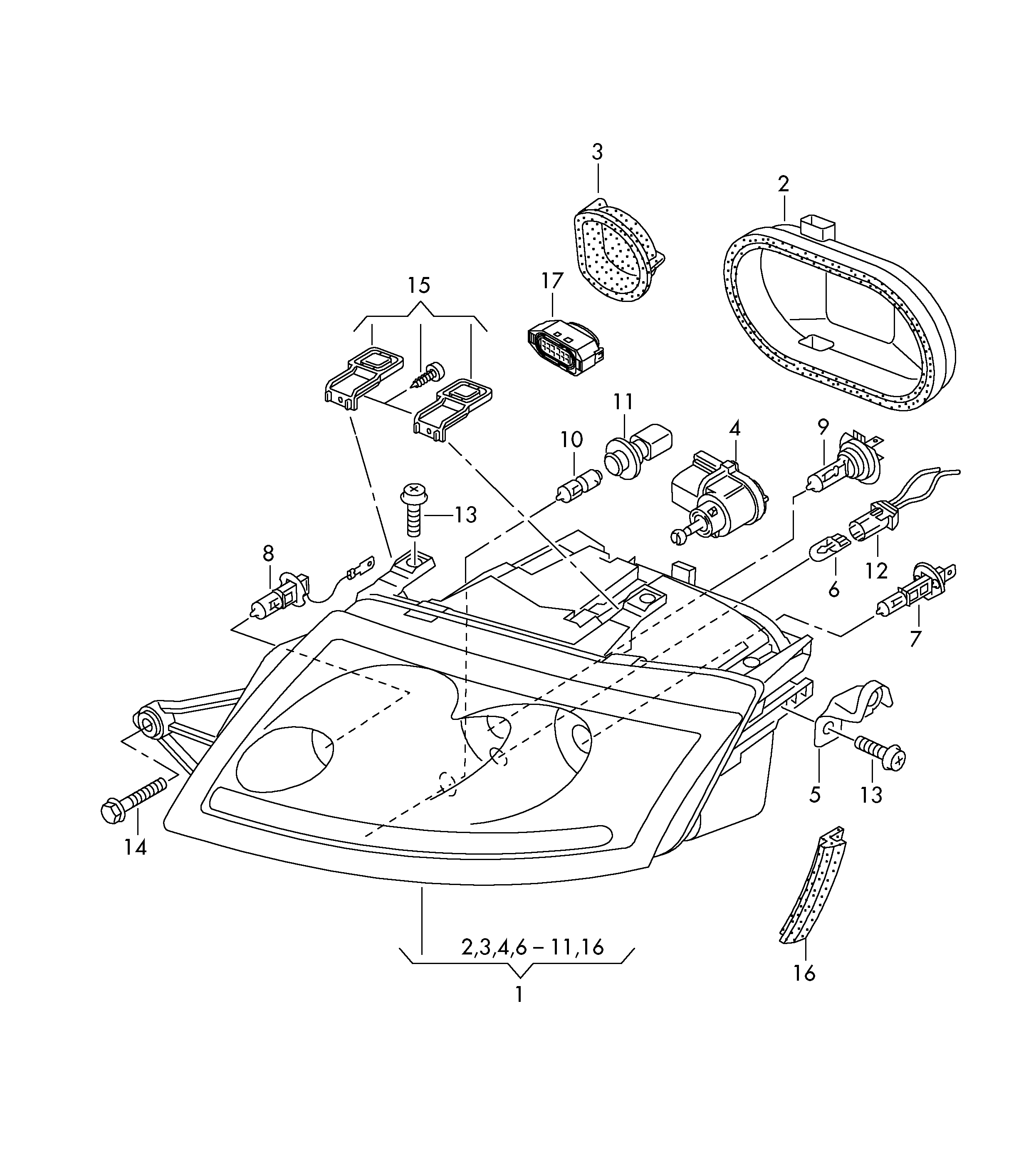 3
2
15
17
11
10
4
9
13
8
12
6
7
5
13
14
16
2,3,4,6 – 11,16
1