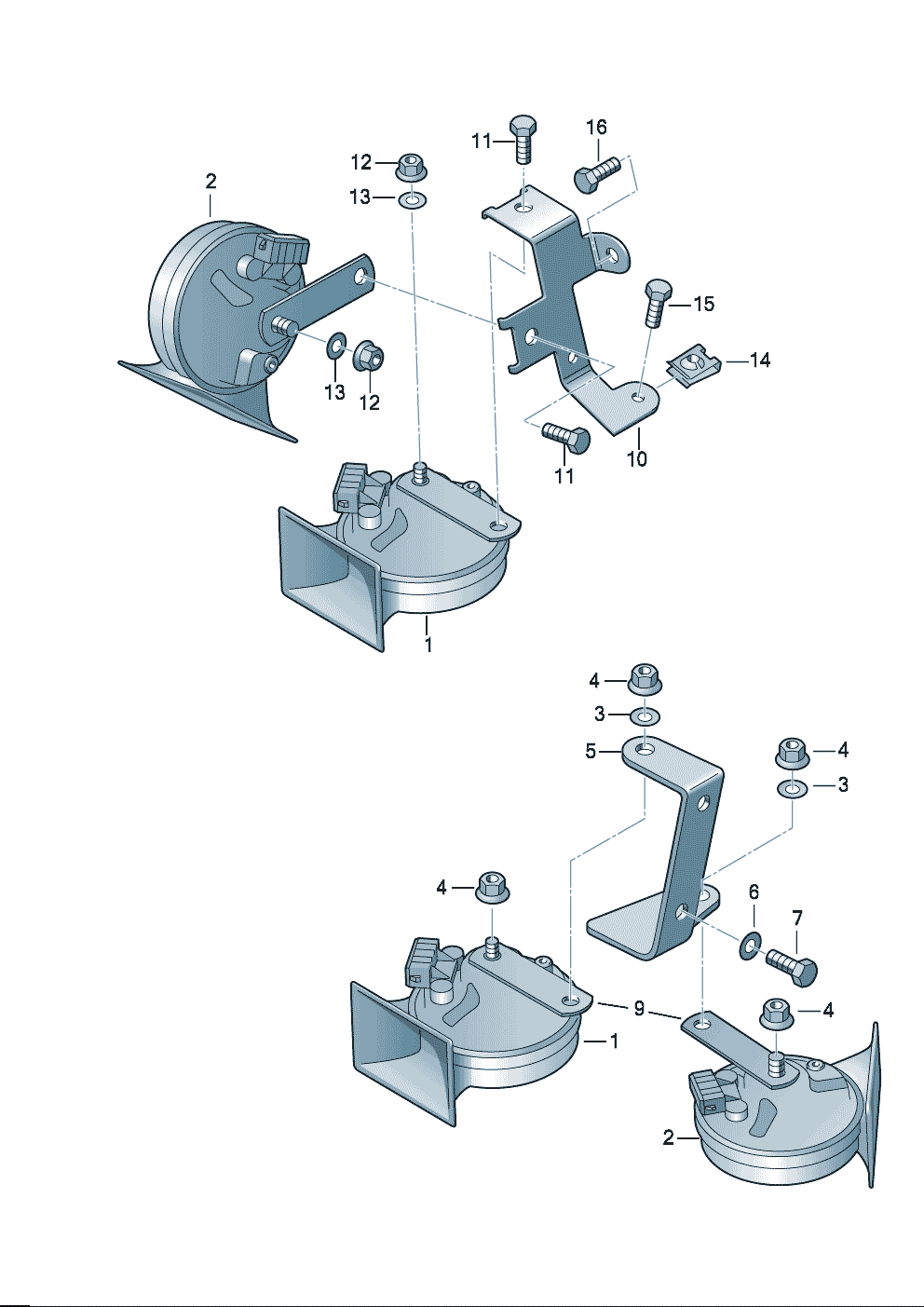 2
12
13
11
16
15
14
13
12
11
10
1
4
3
5
4
3
4
6
7
9
1
4
2