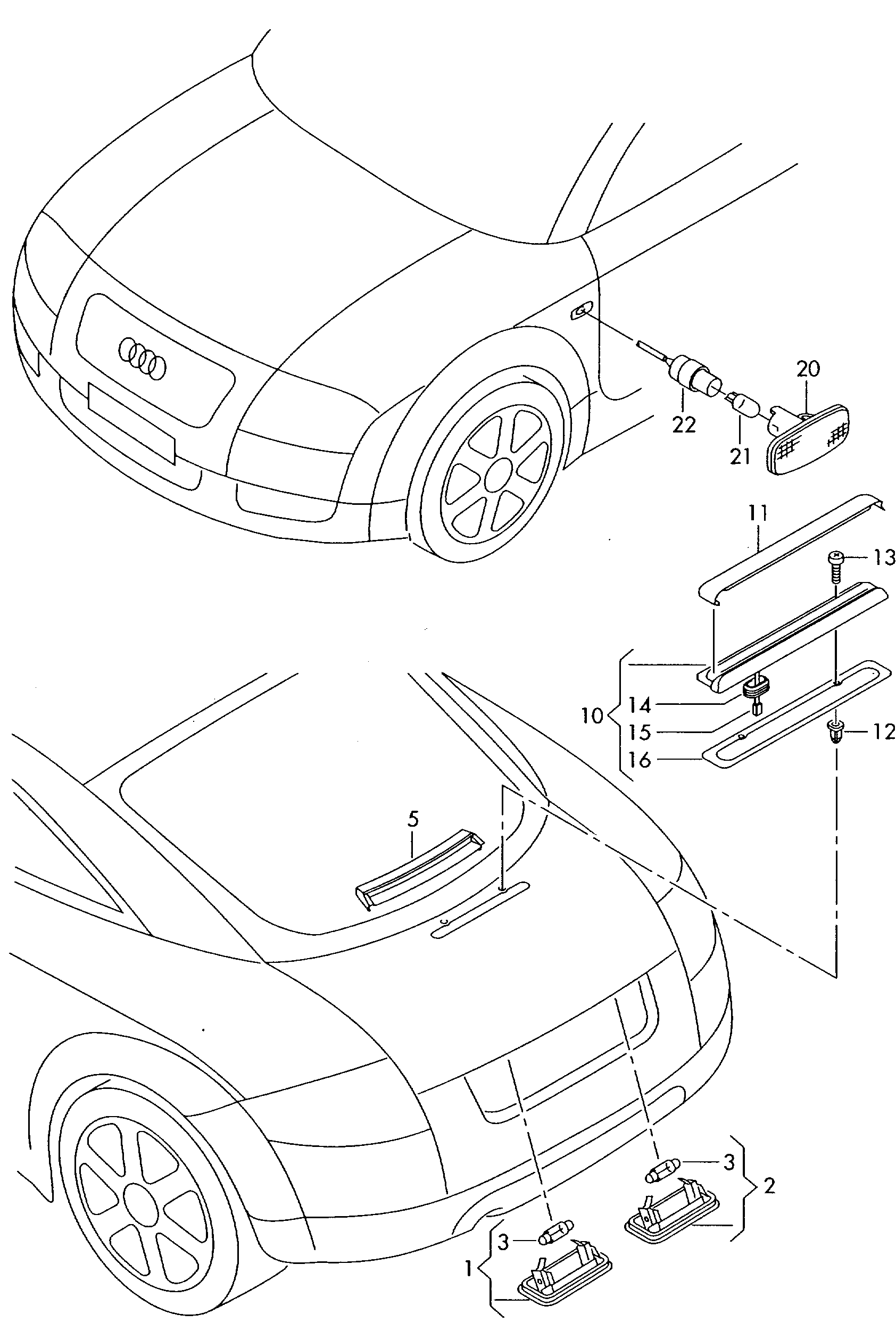 20
22
21
11
13
10
14
15
16
12
5
3
2
3
1