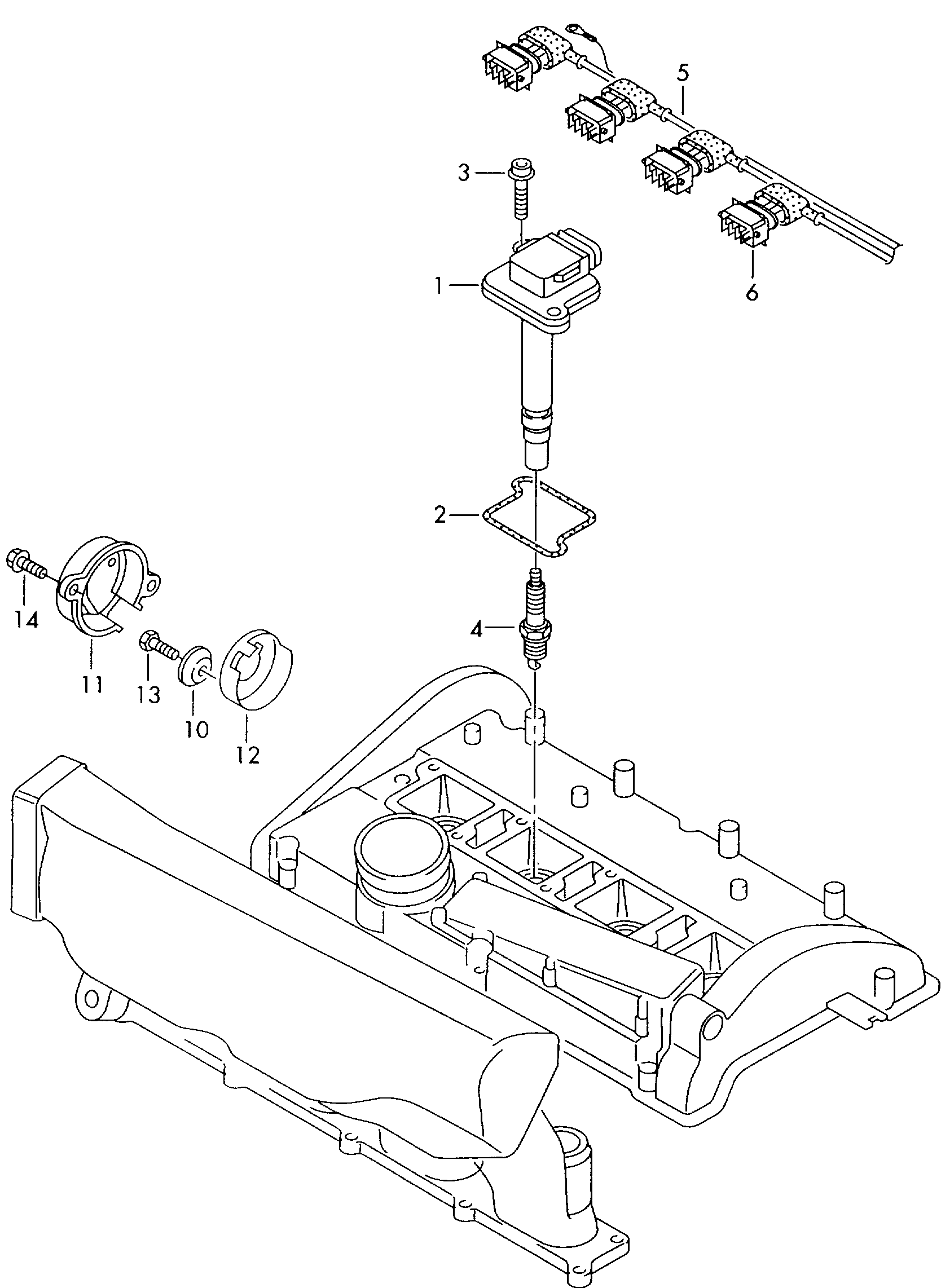 5
3
1
6
2
14
4
11
13
10
12