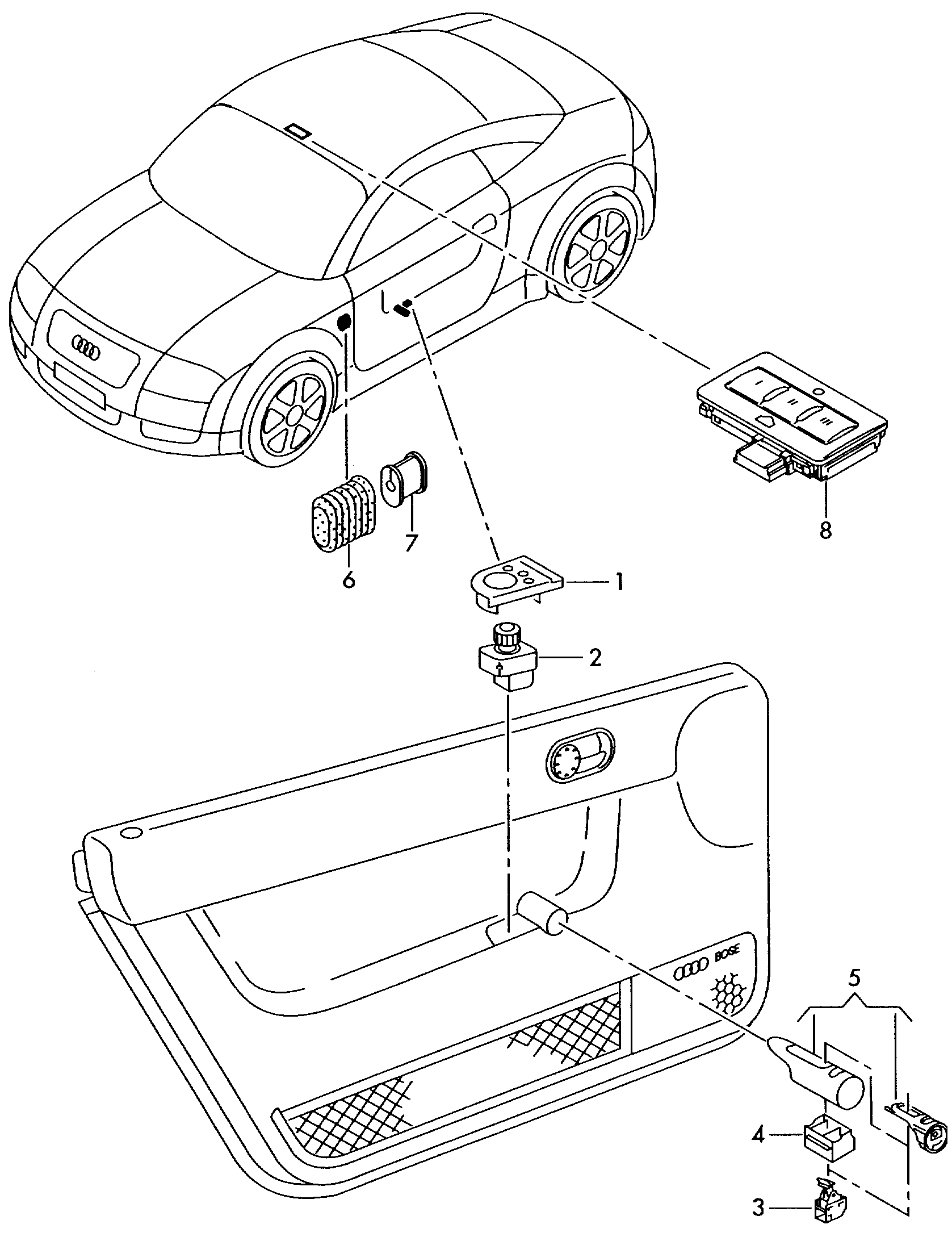 8
7
6
1
2
BOSE
5
4
3