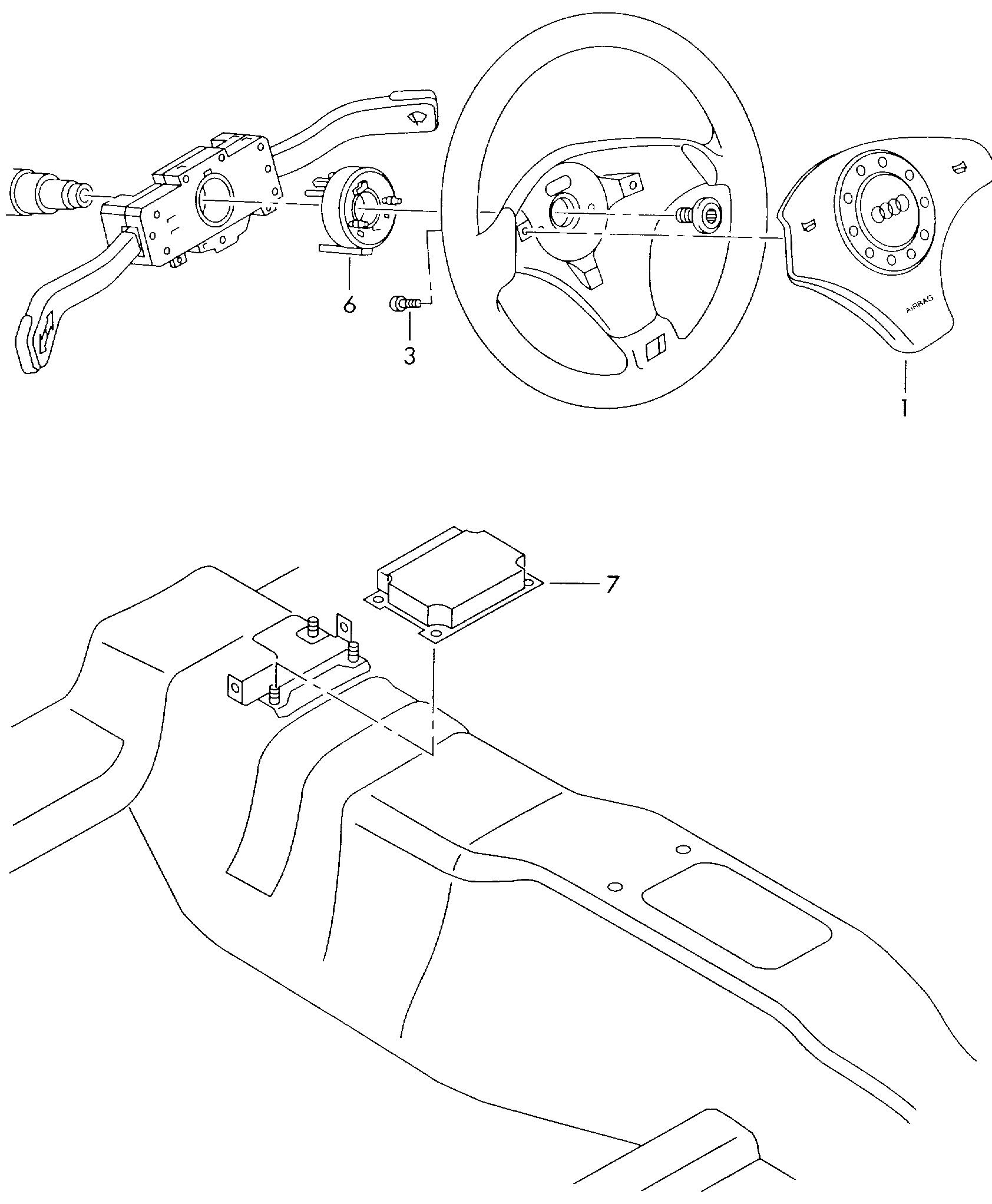 6
3
AIRBAG
1
7