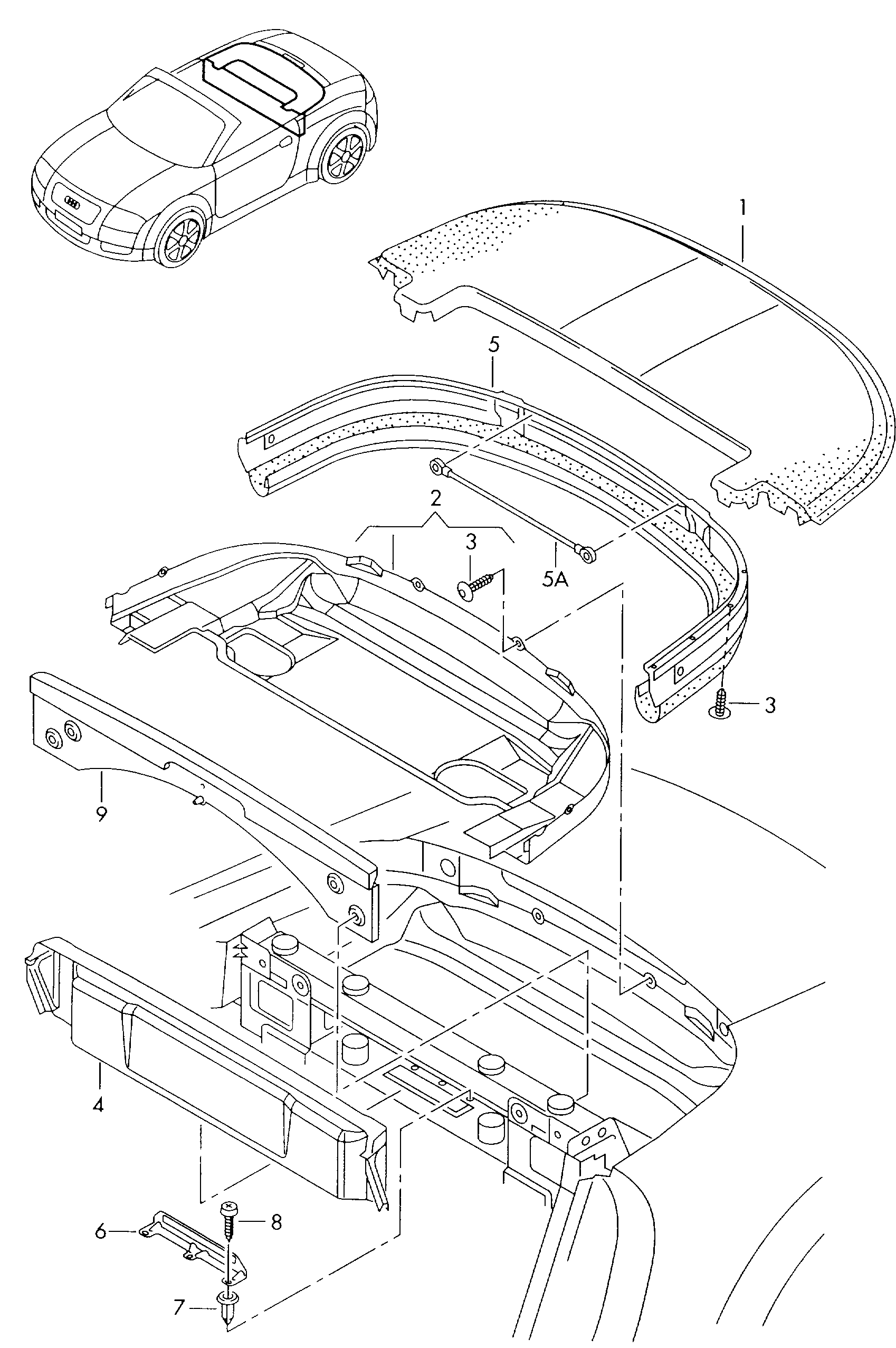 1
5
2
3
5A
3
9
4
6
8
7