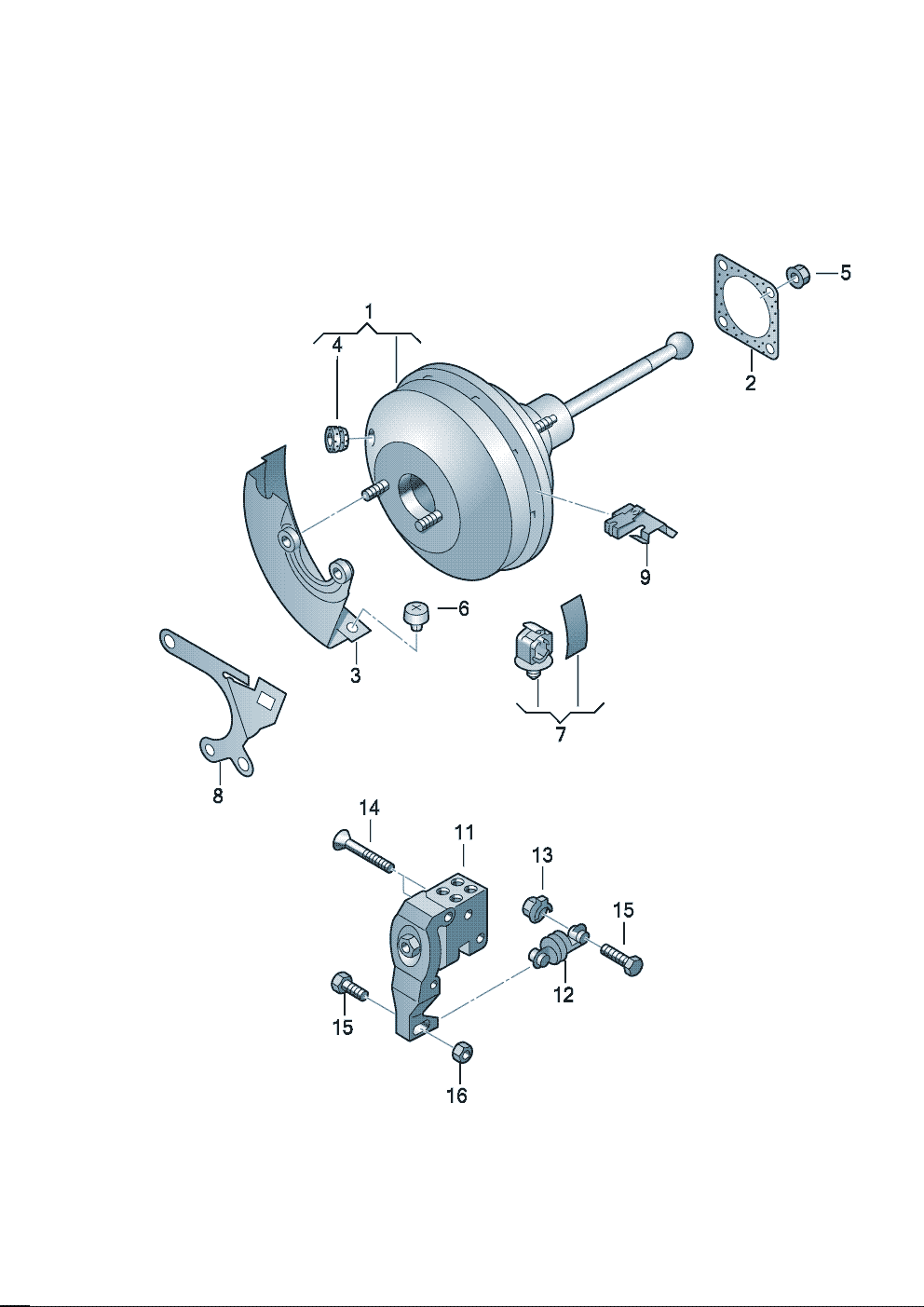 5
1
4
2
9
6
3
7
8
14
11
13
15
12
15
16