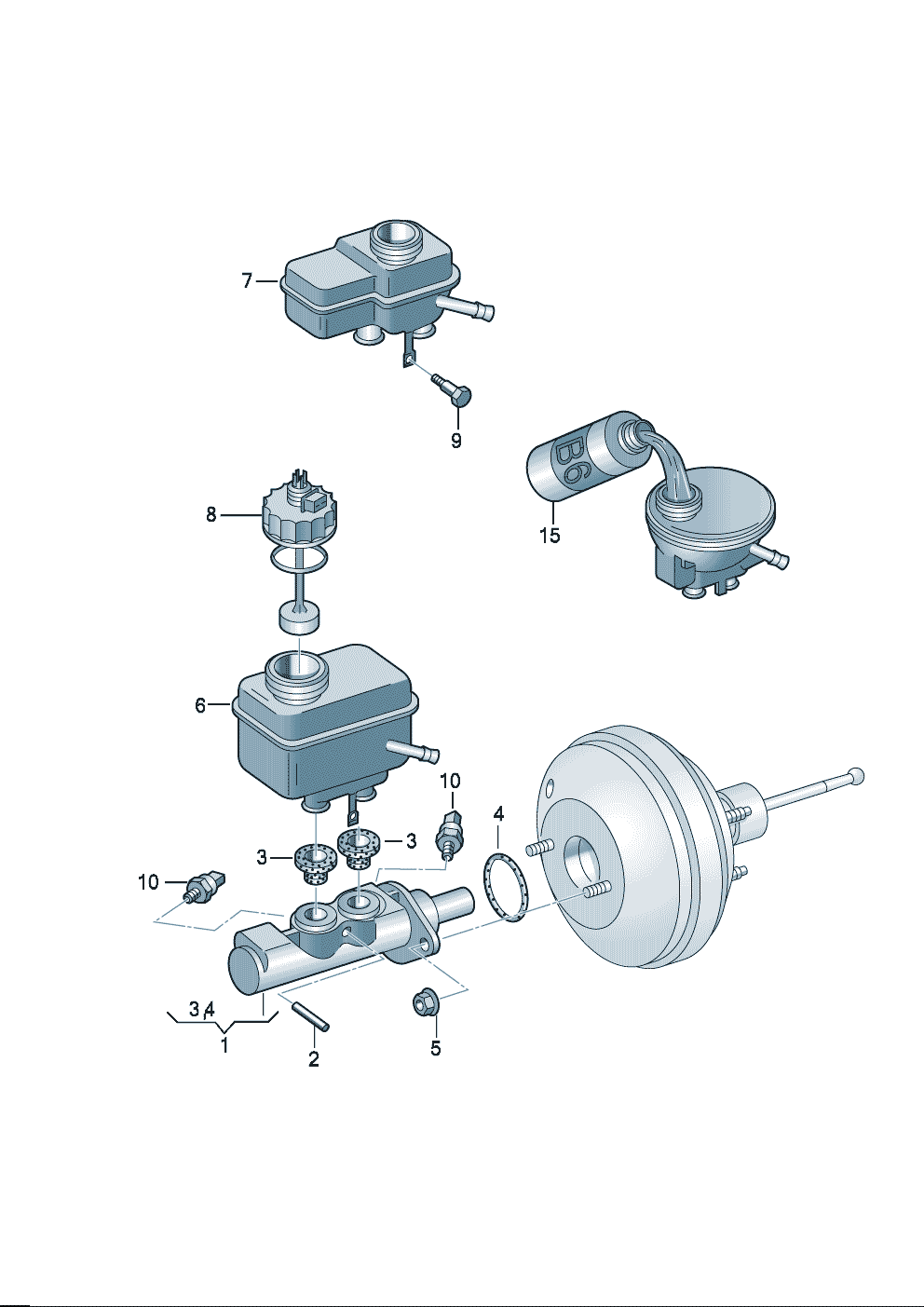 7
9
B6
15
8
6
10
4
3
3
10
3 4
1
2
5