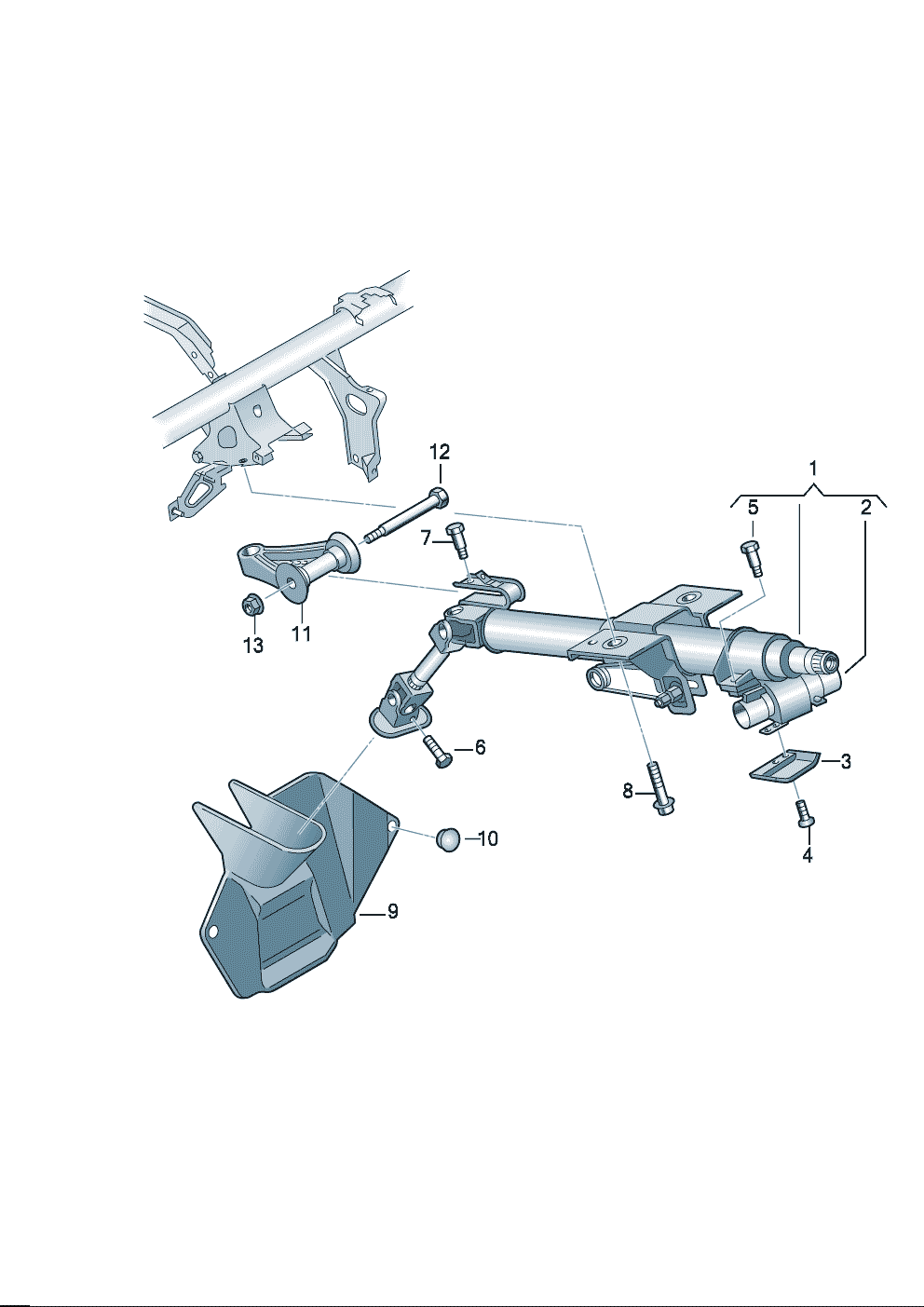 12
1
5
2
7
13
11
6
3
8
10
4
9