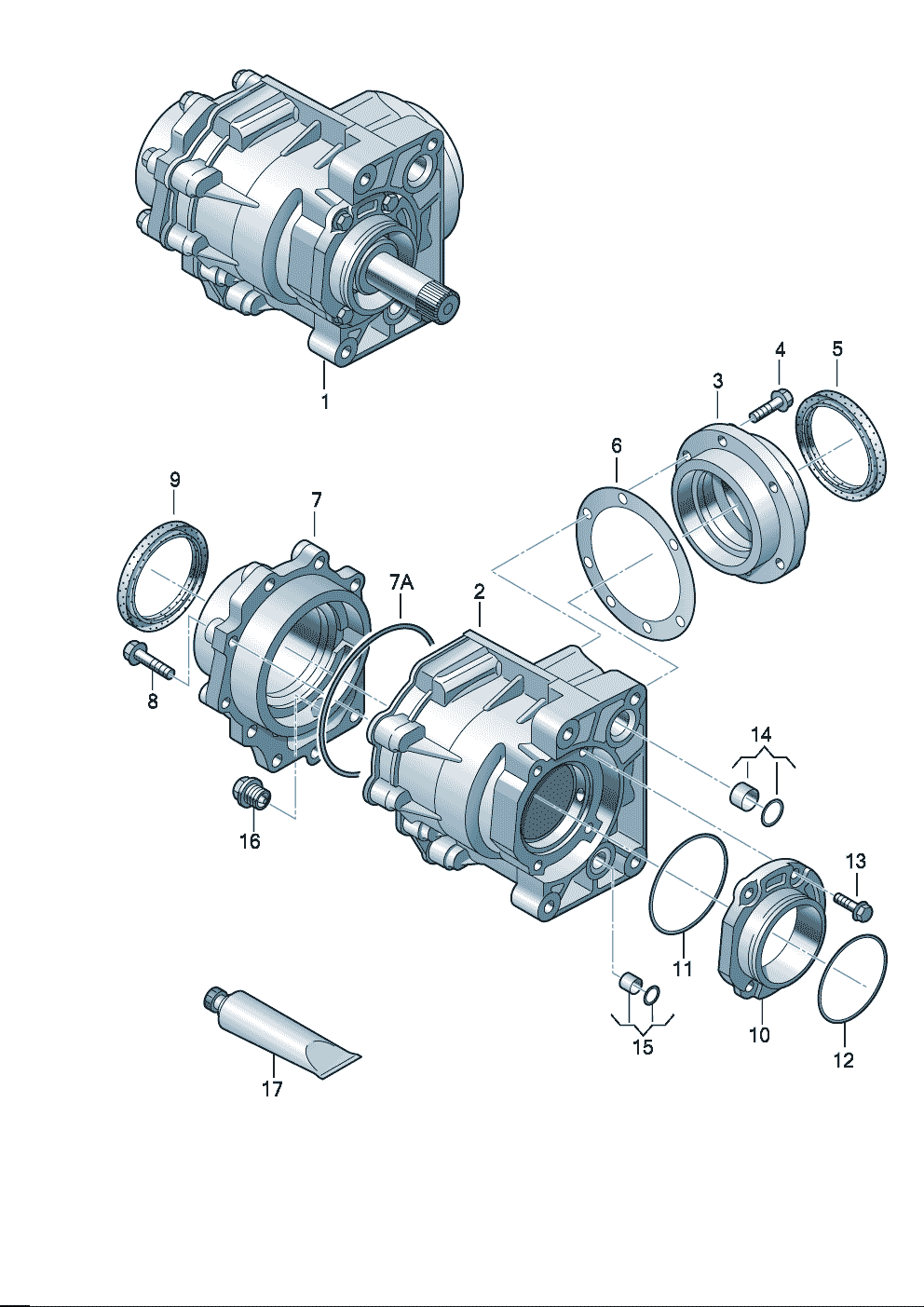 1
4
5
3
6
9
7
7A
2
8
14
16
13
11
10
12
15
17