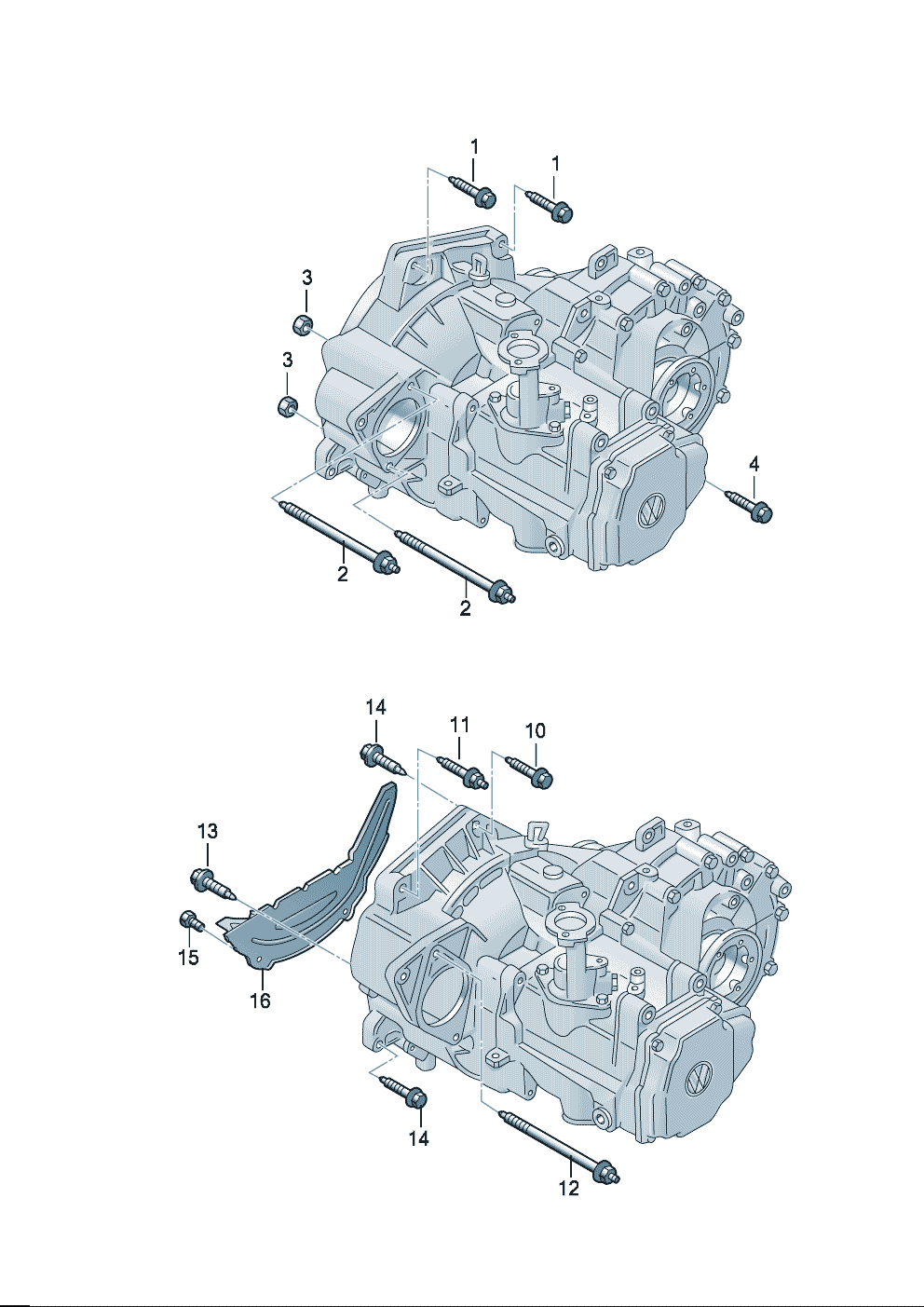 1
1
3
3
4
2
2

14
11
10
13
15
16
14
12