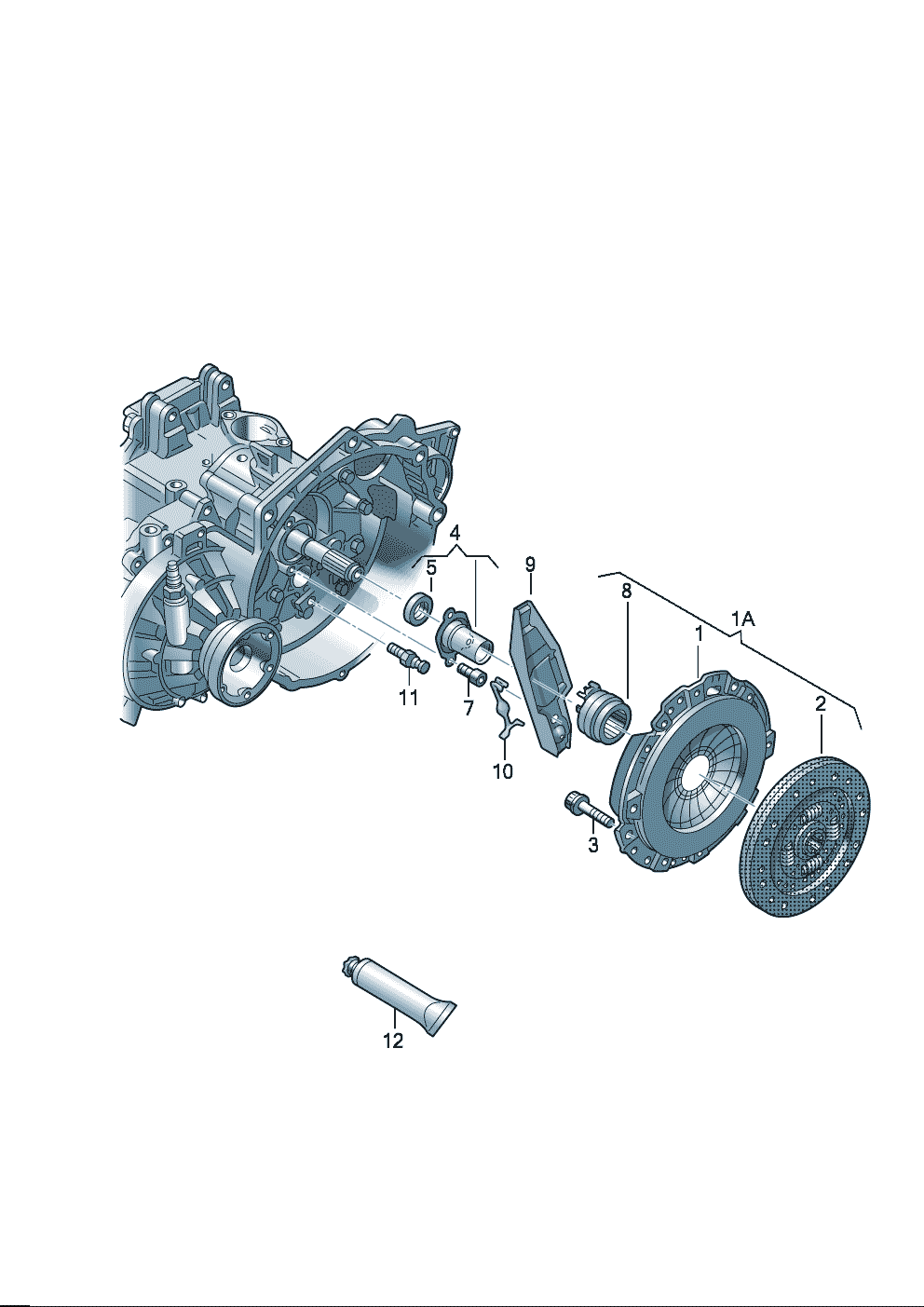 4
5
9
8
1A
1
2
11
7
10
3
12