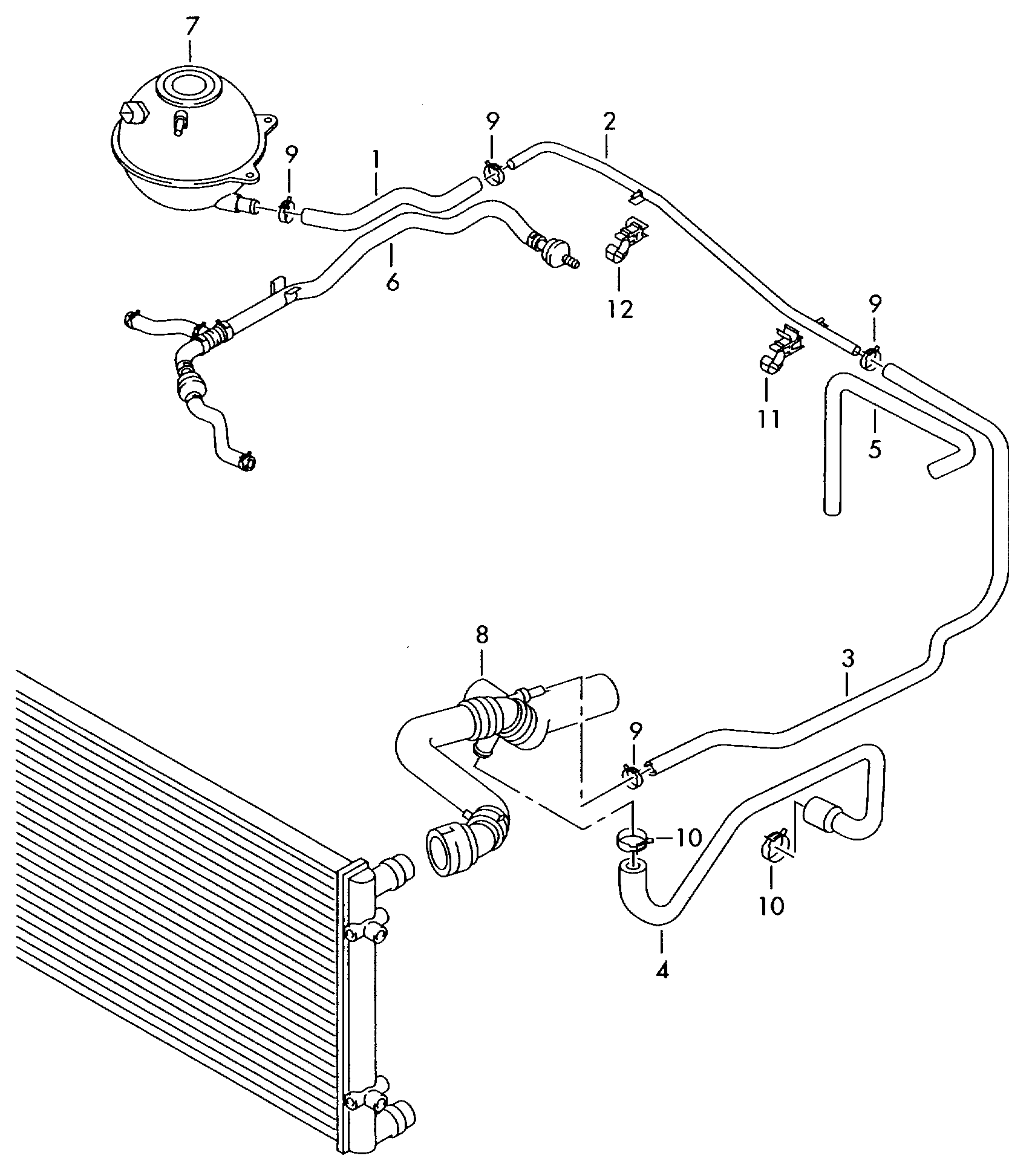 7
9
2
9
1
6
12
9
11
5
8
3
9
10
10
4