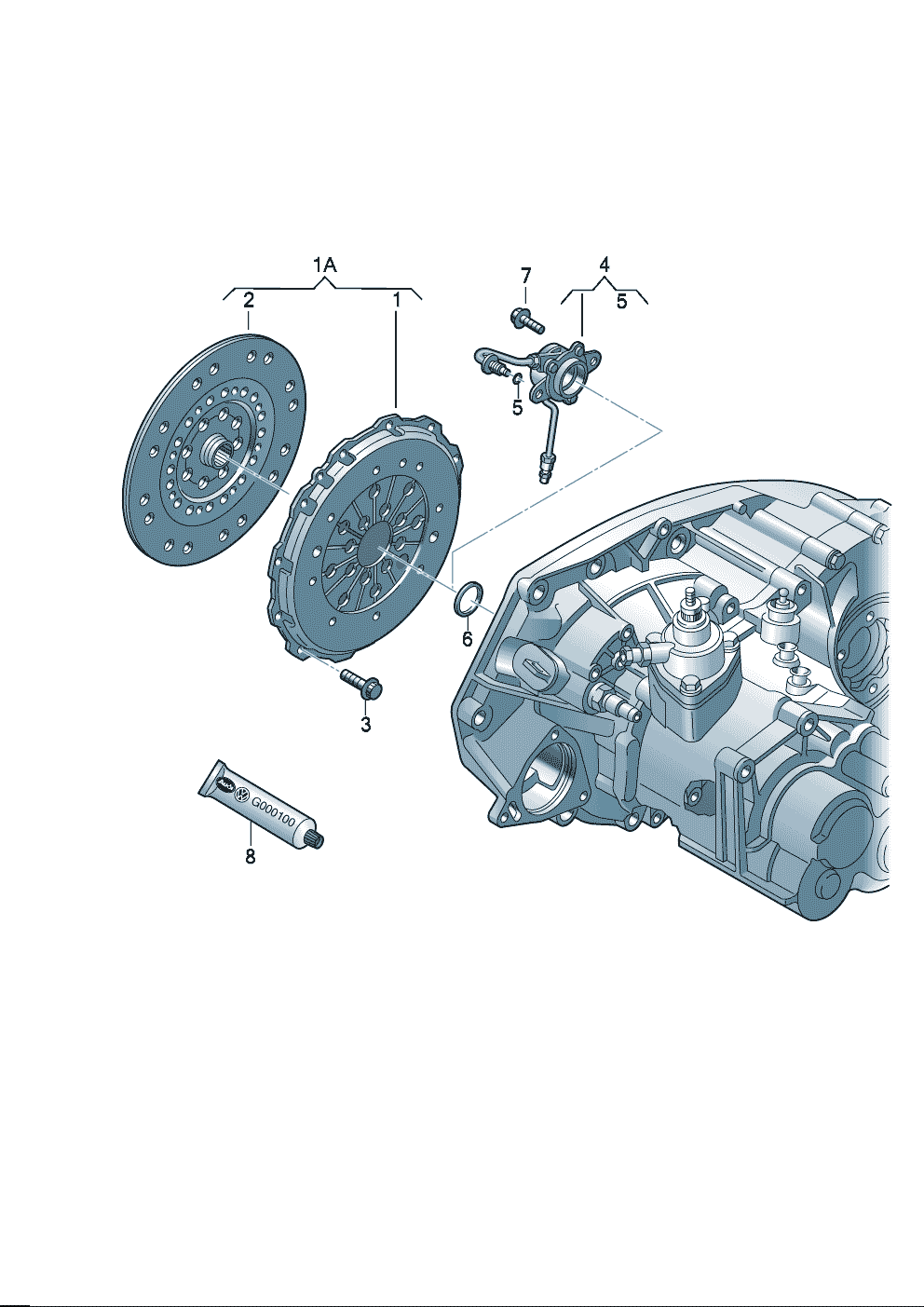 1A
2
1
7
4
5
5
6
3
G000100
8