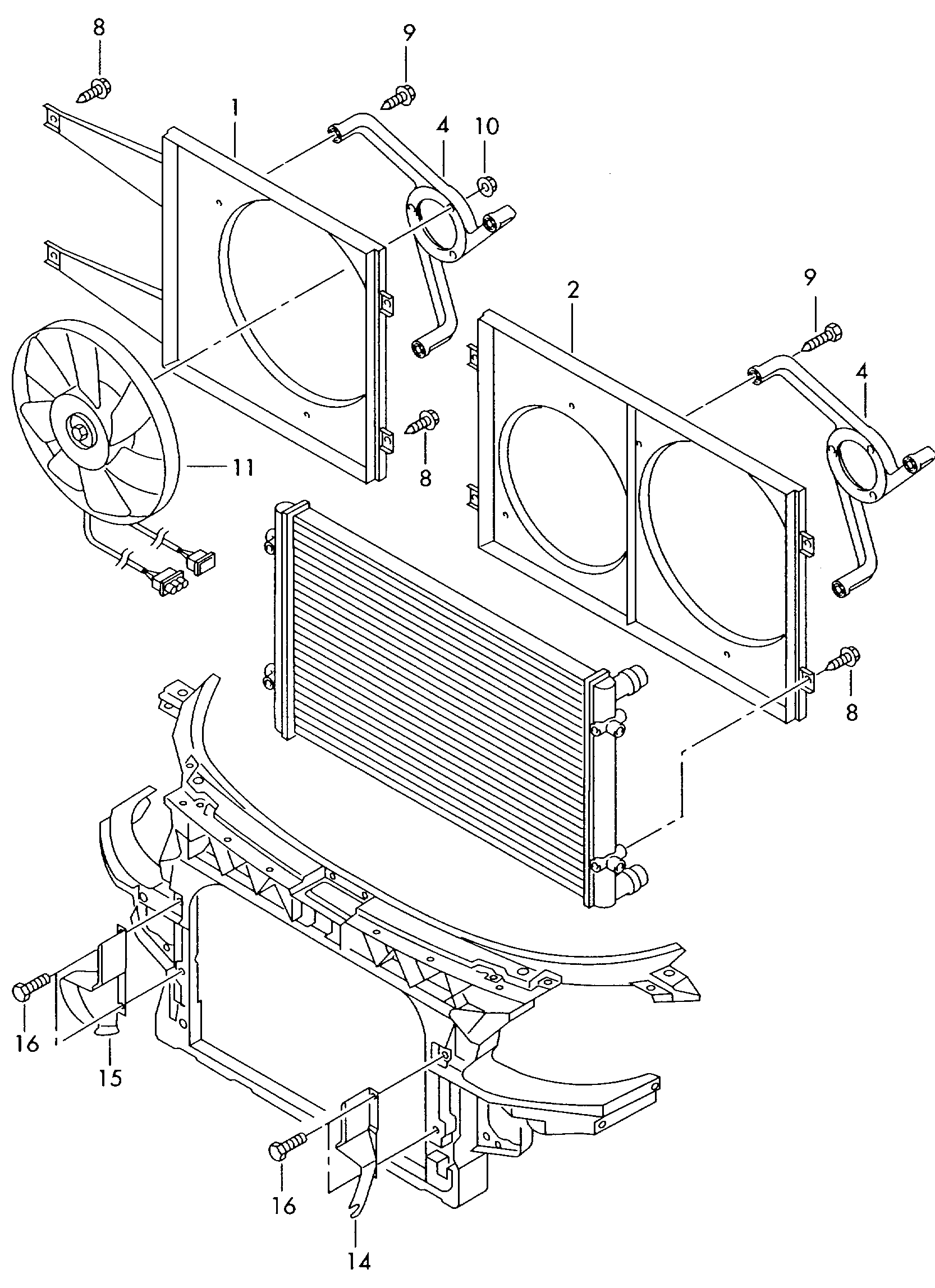 8
9
1
4
10
2
9
4
11
8
8
16
15
16
14